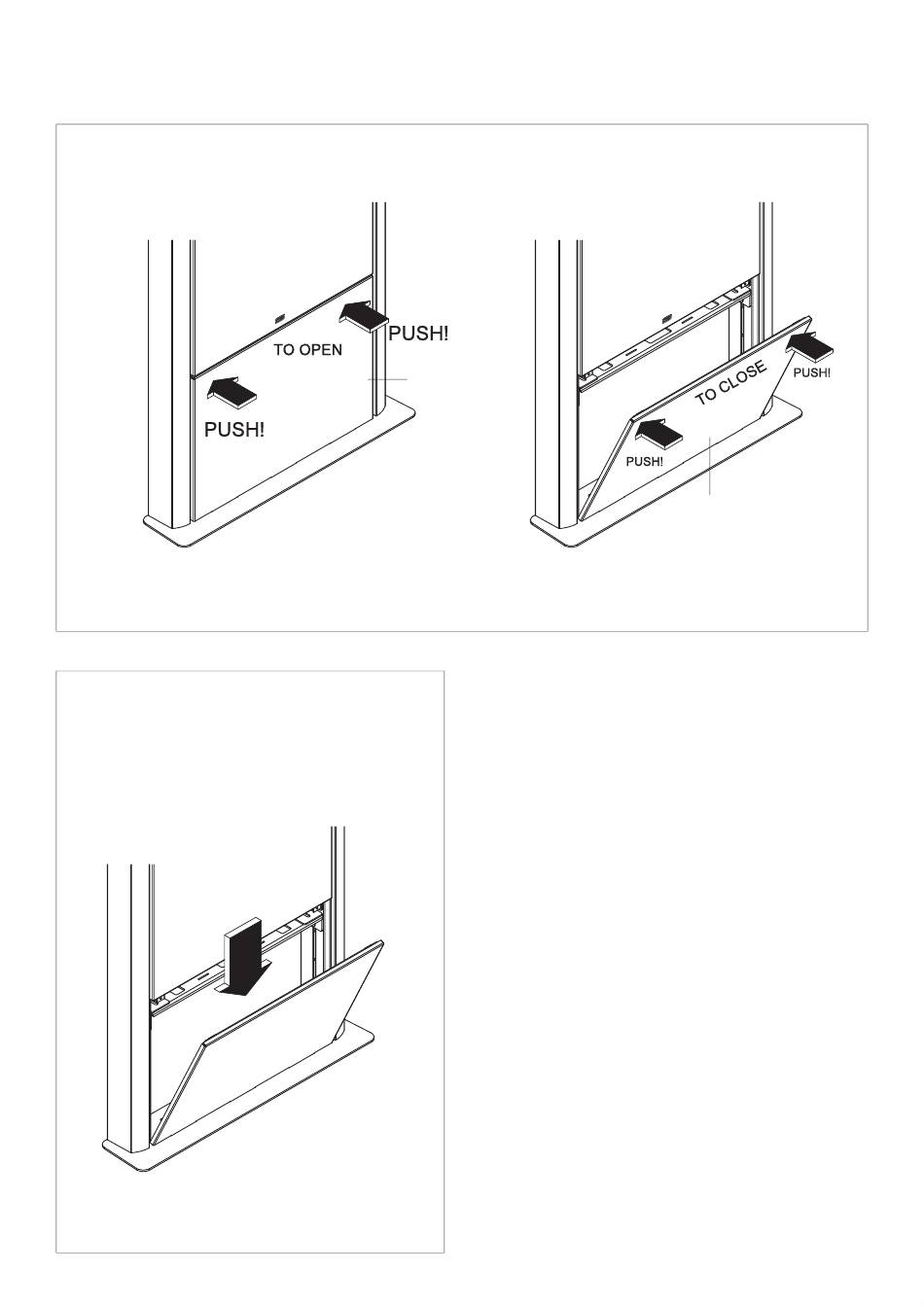 TO OPEN

PUSH!

PUSH!

TO CLOSE

PUSH!

PUSH!