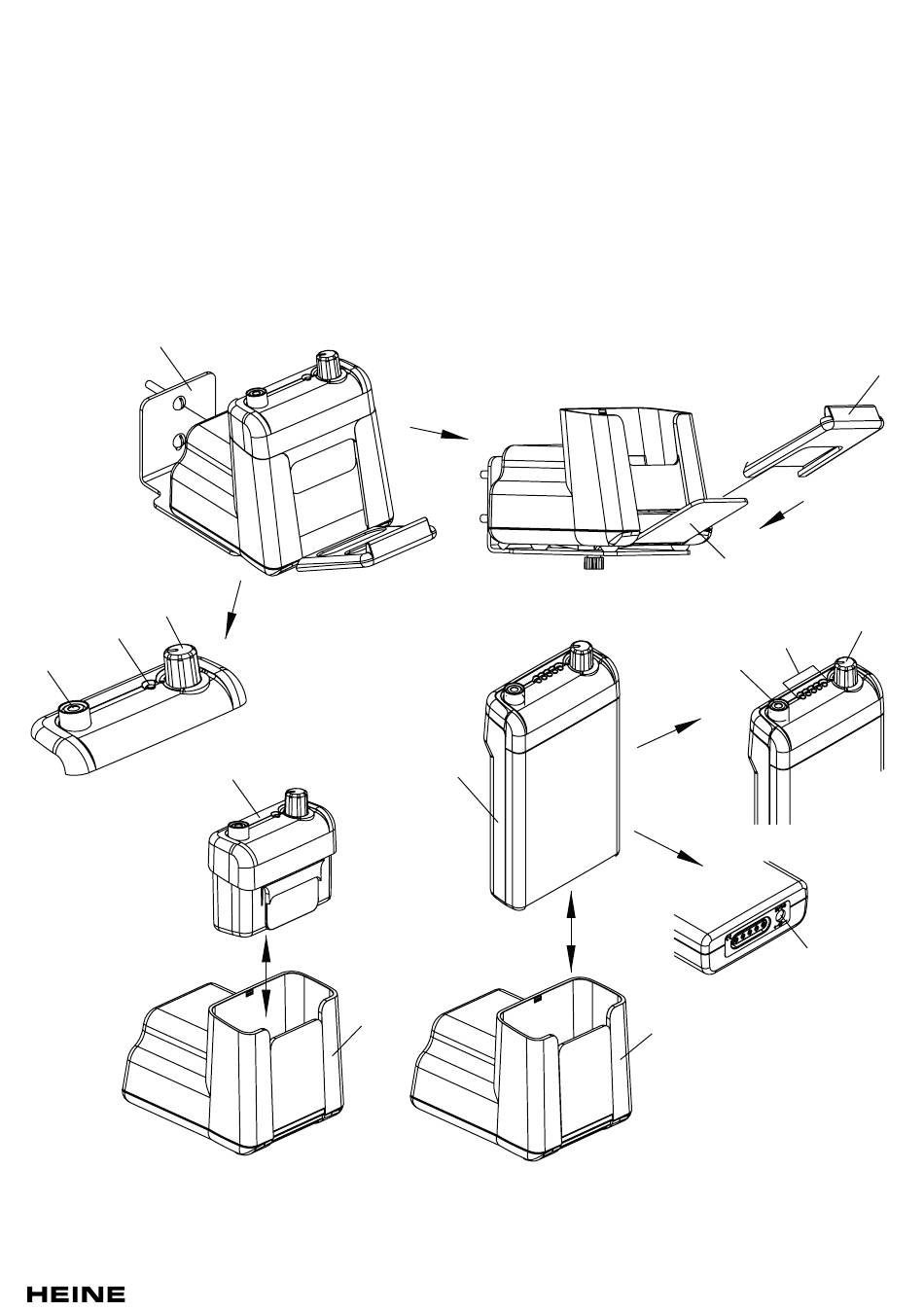 HEINE