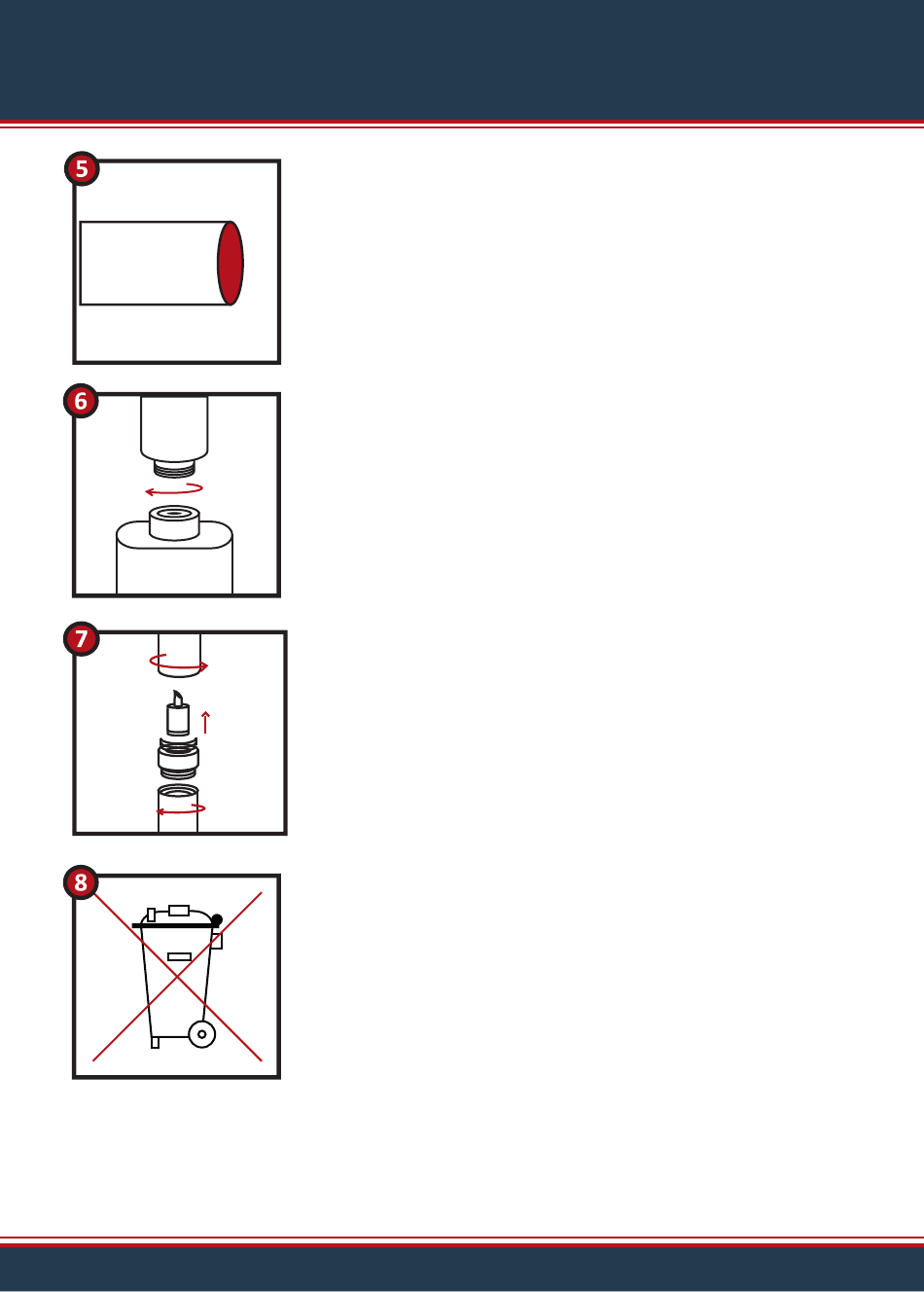 5

6

7

8