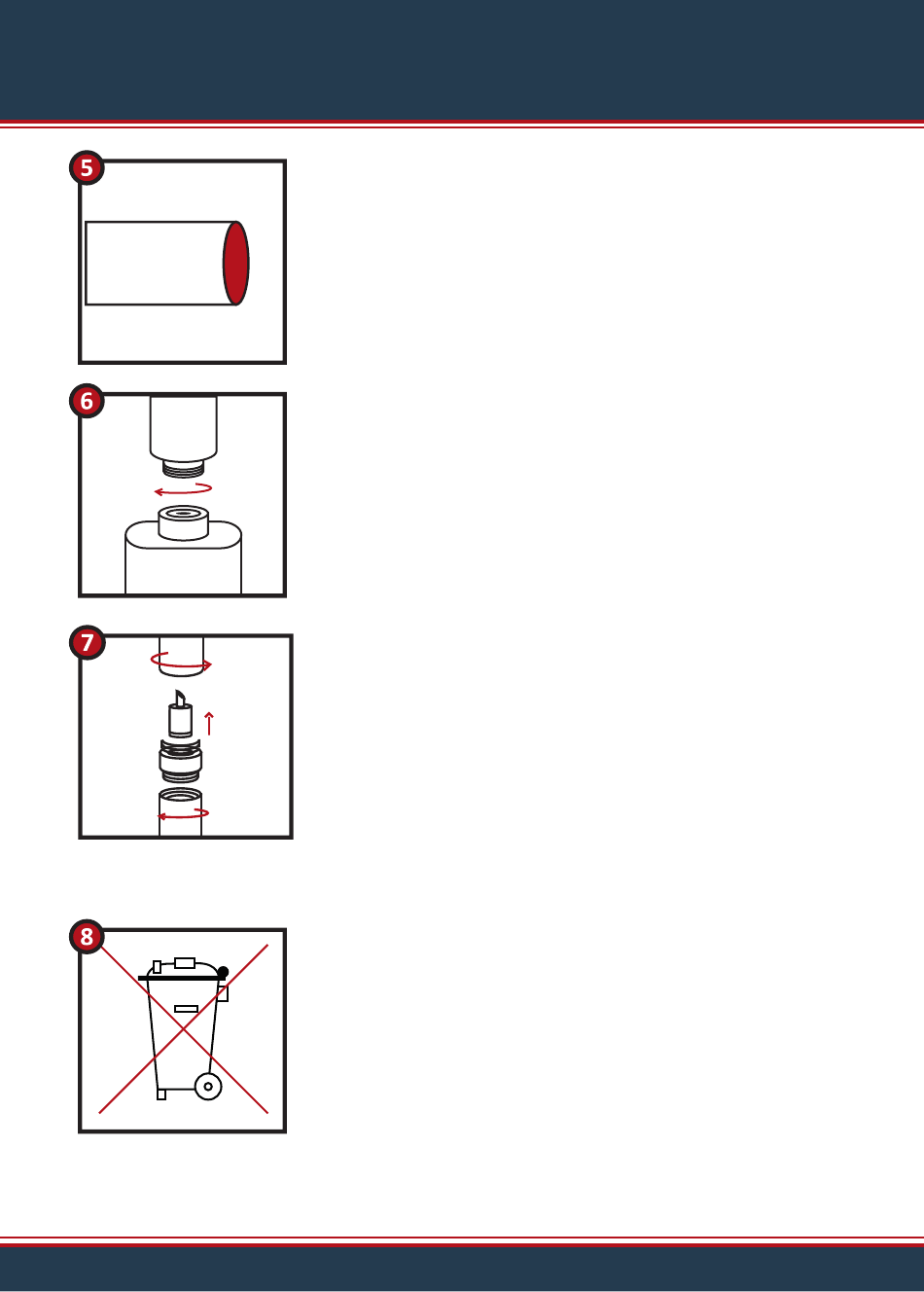 5

6

7

8