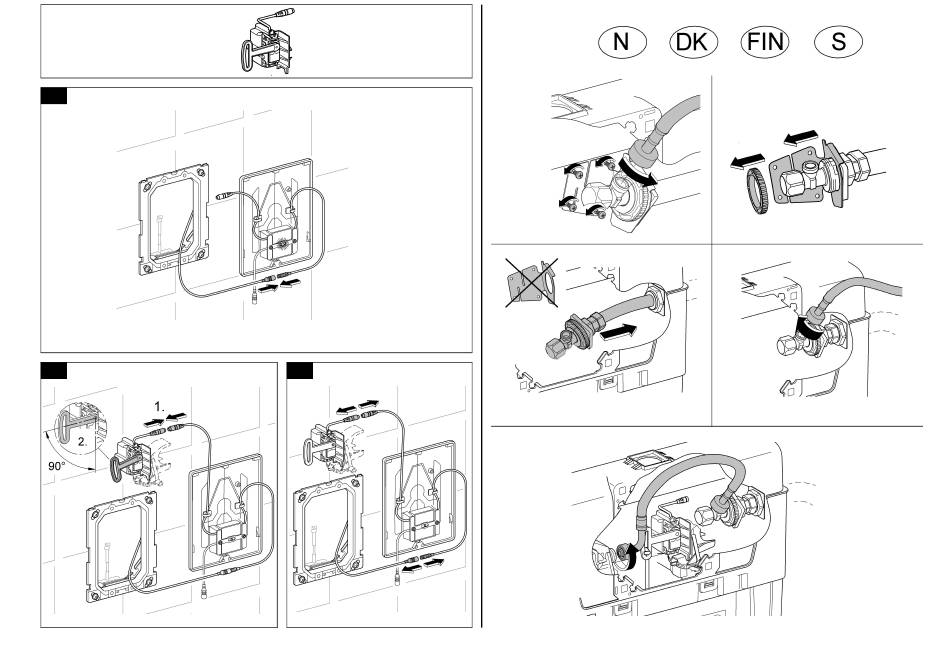 1.
2.
90°

N DK FIN S