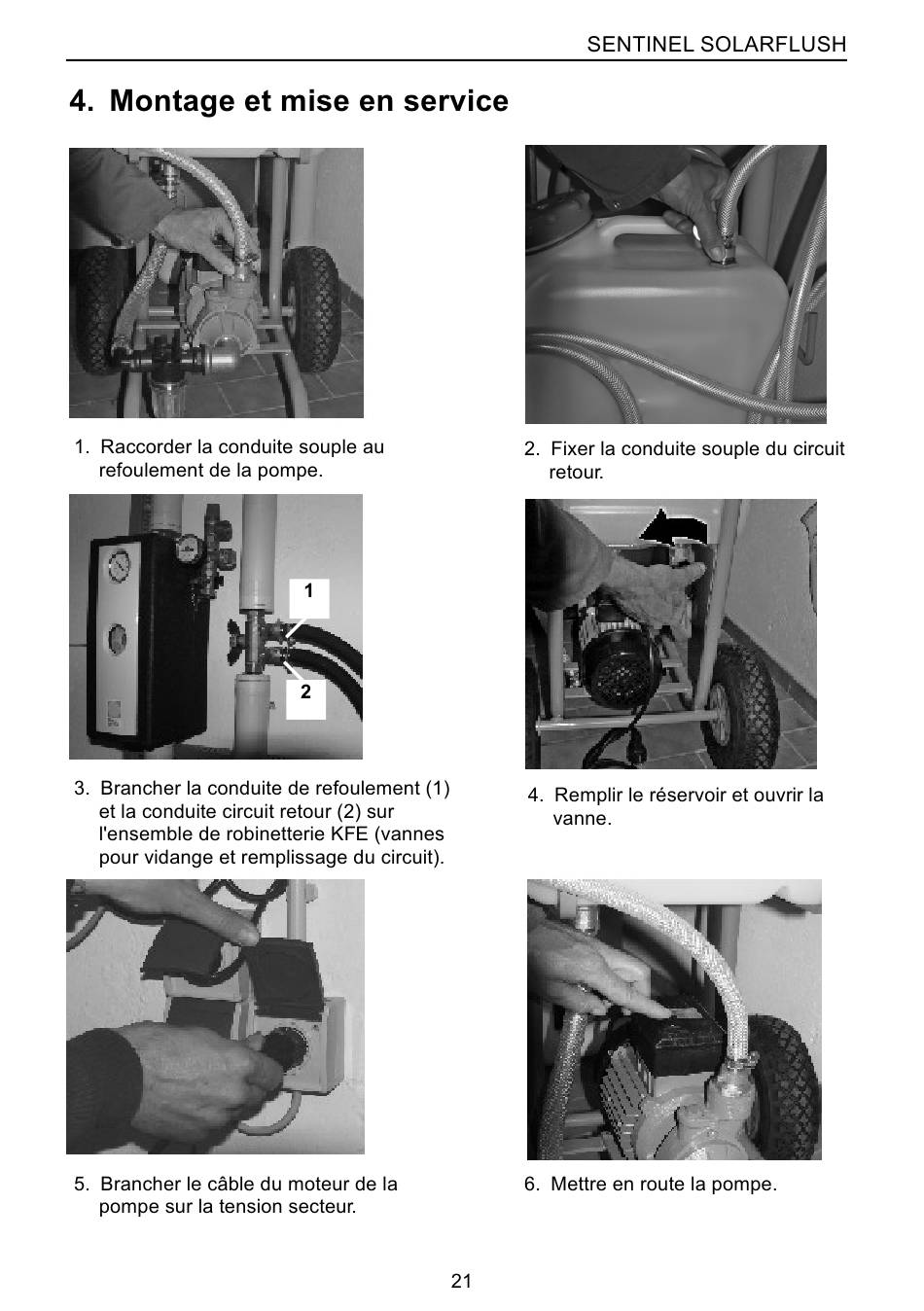 SENTINEL SOLARFLUSH

4. Montage et mise en service

1. Raccorder la conduite souple au refoulement de la pompe.

2. Fixer la conduite souple du circuit retour.

1

2

3. Brancher la conduite de refoulement (1) et la conduite circuit retour (2) sur l'ensemble de robinetterie KFE (vannes pour vidange et remplissage du circuit).

4. Remplir le réservoir et ouvrir la vanne.

5. Brancher le câble du moteur de la pompe sur la tension secteur.

6. Mettre en route la pompe.

21