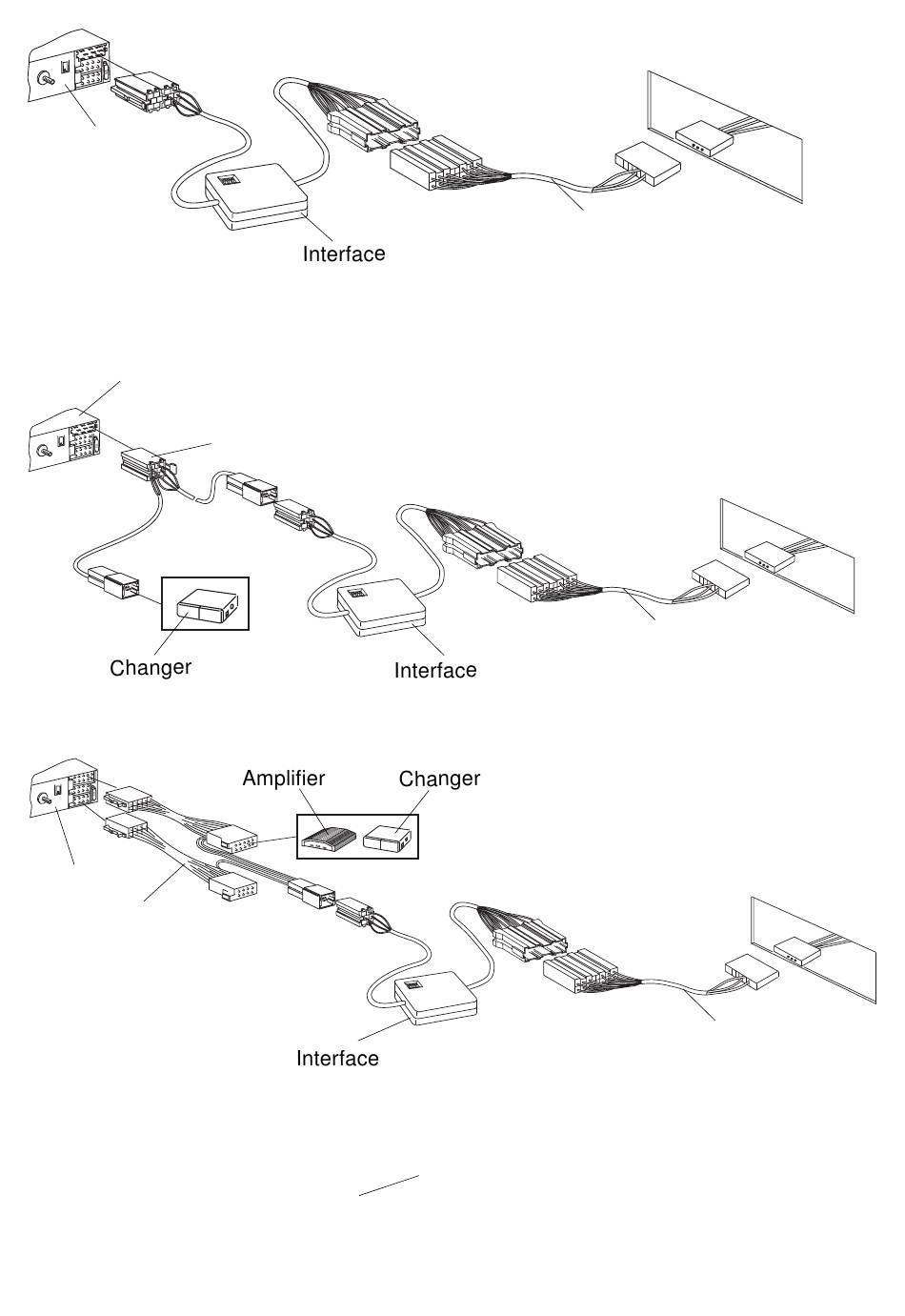 Interface

Changer

Interface

Amplifier

Changer

Interface