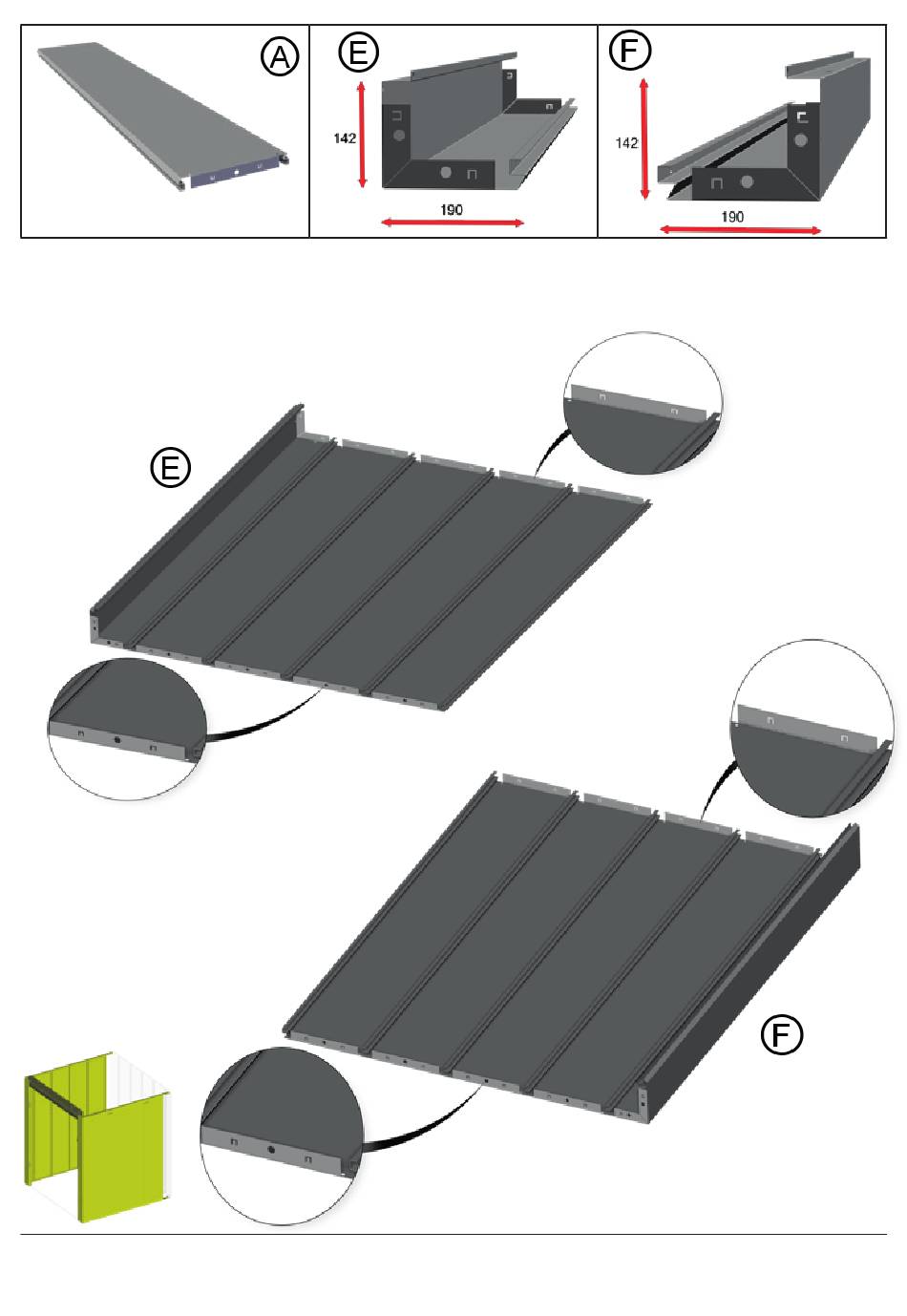 A

E

142

190

F

142

190

E

F