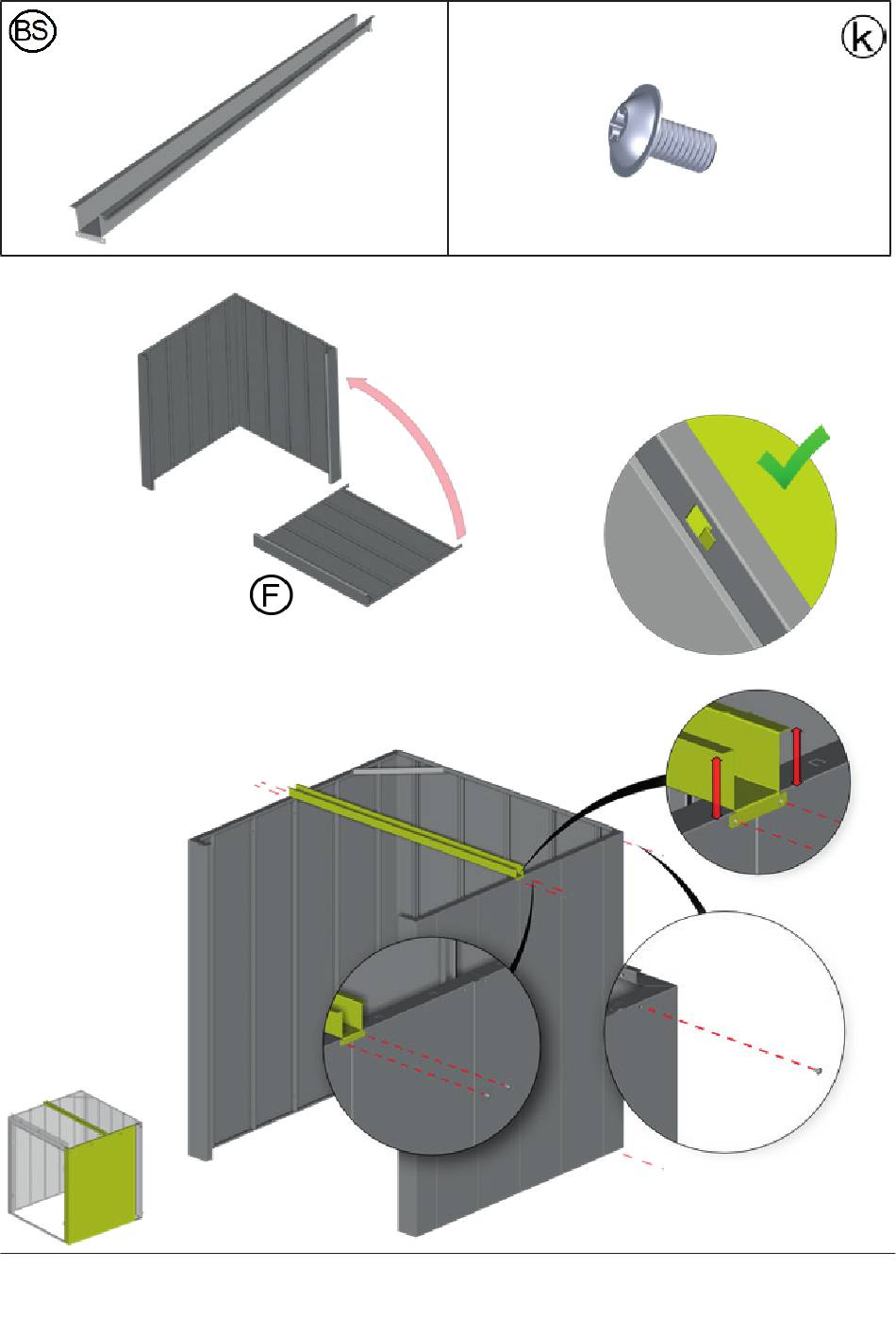 BS

k

F