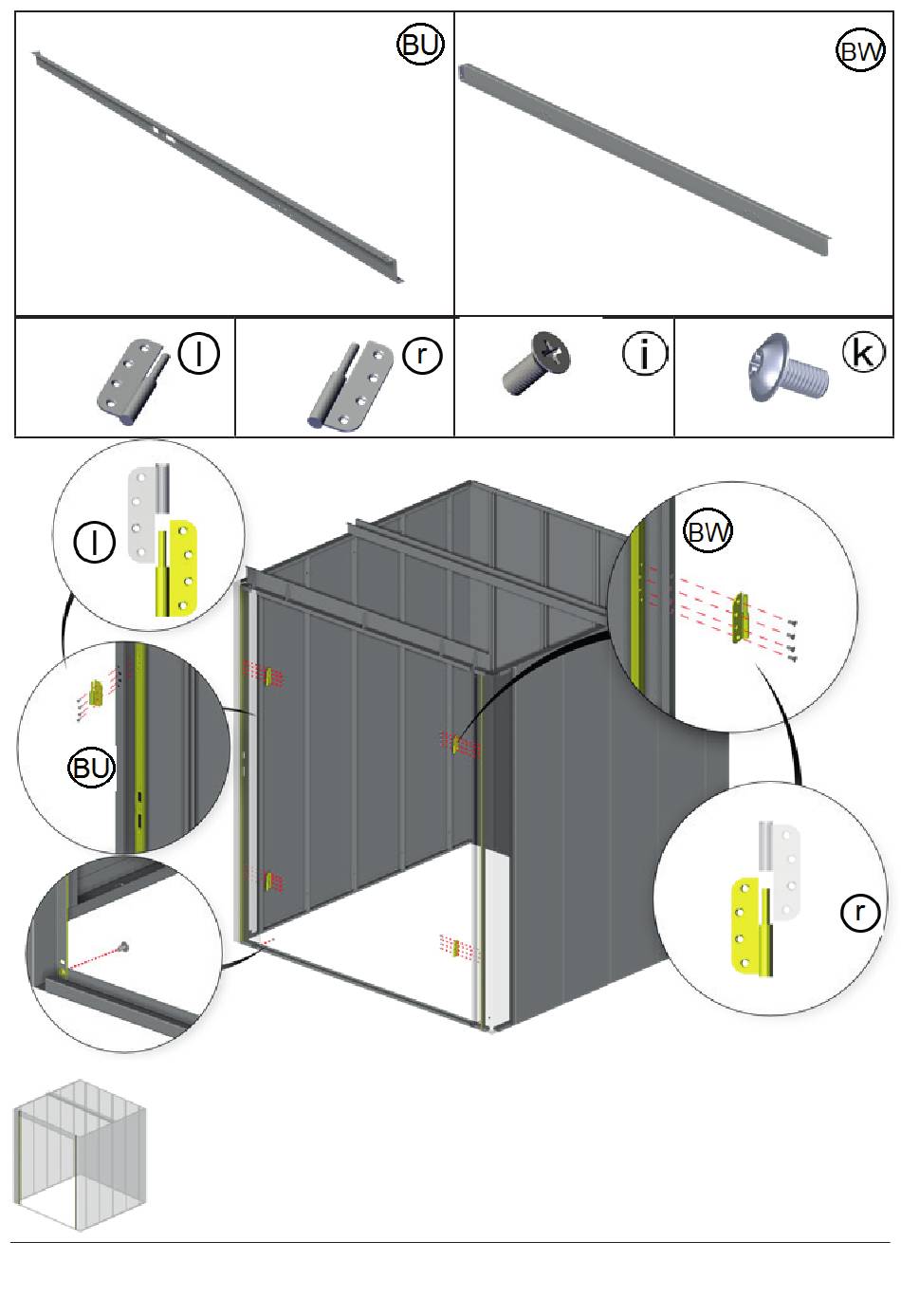 BU

BW

l

r

i

k

l

BW

BU

r