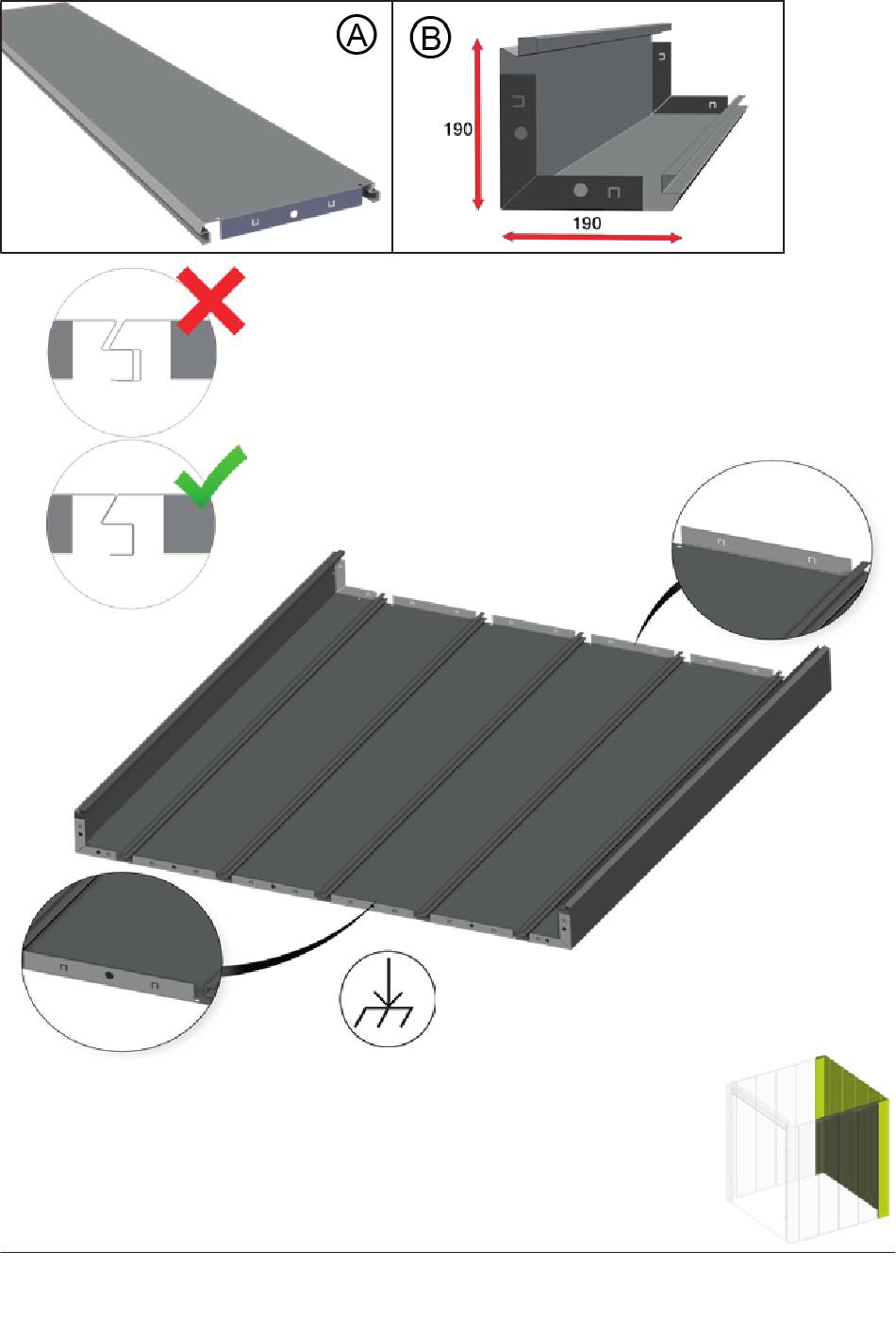 A

B

190

190