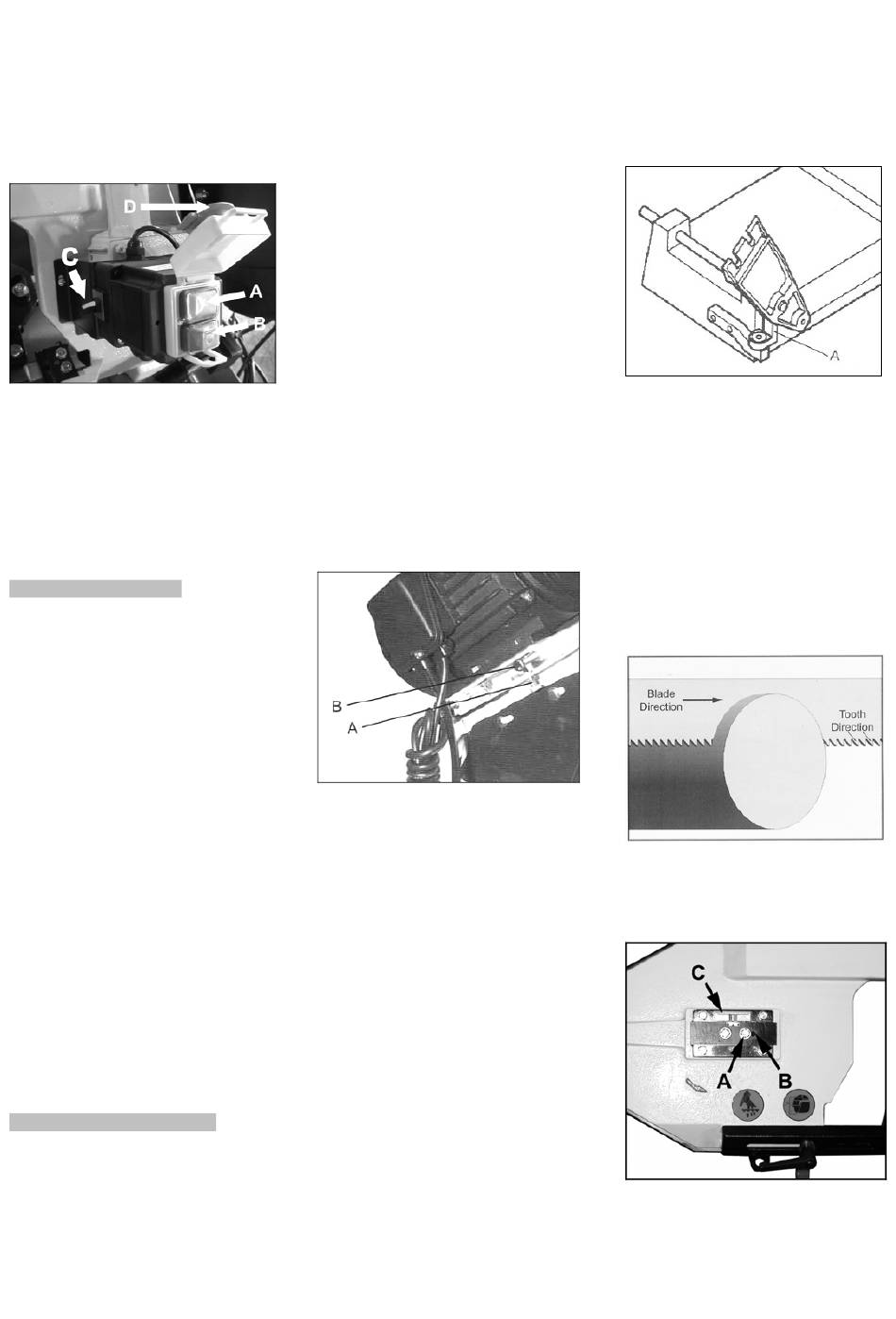 D
C
A
B

A

B
A

Blade Direction
Tooth Direction

C
A
B