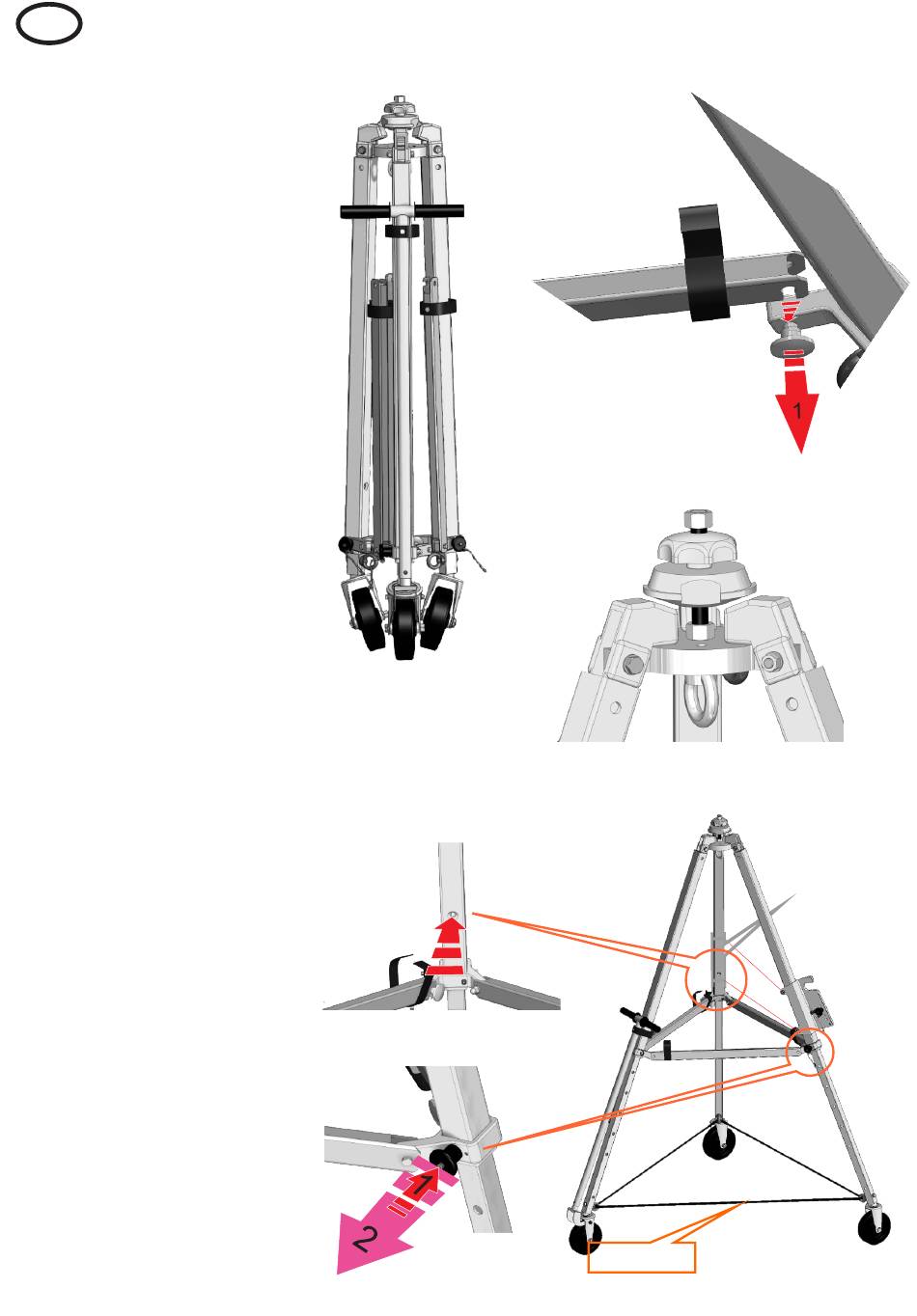 1

1

2