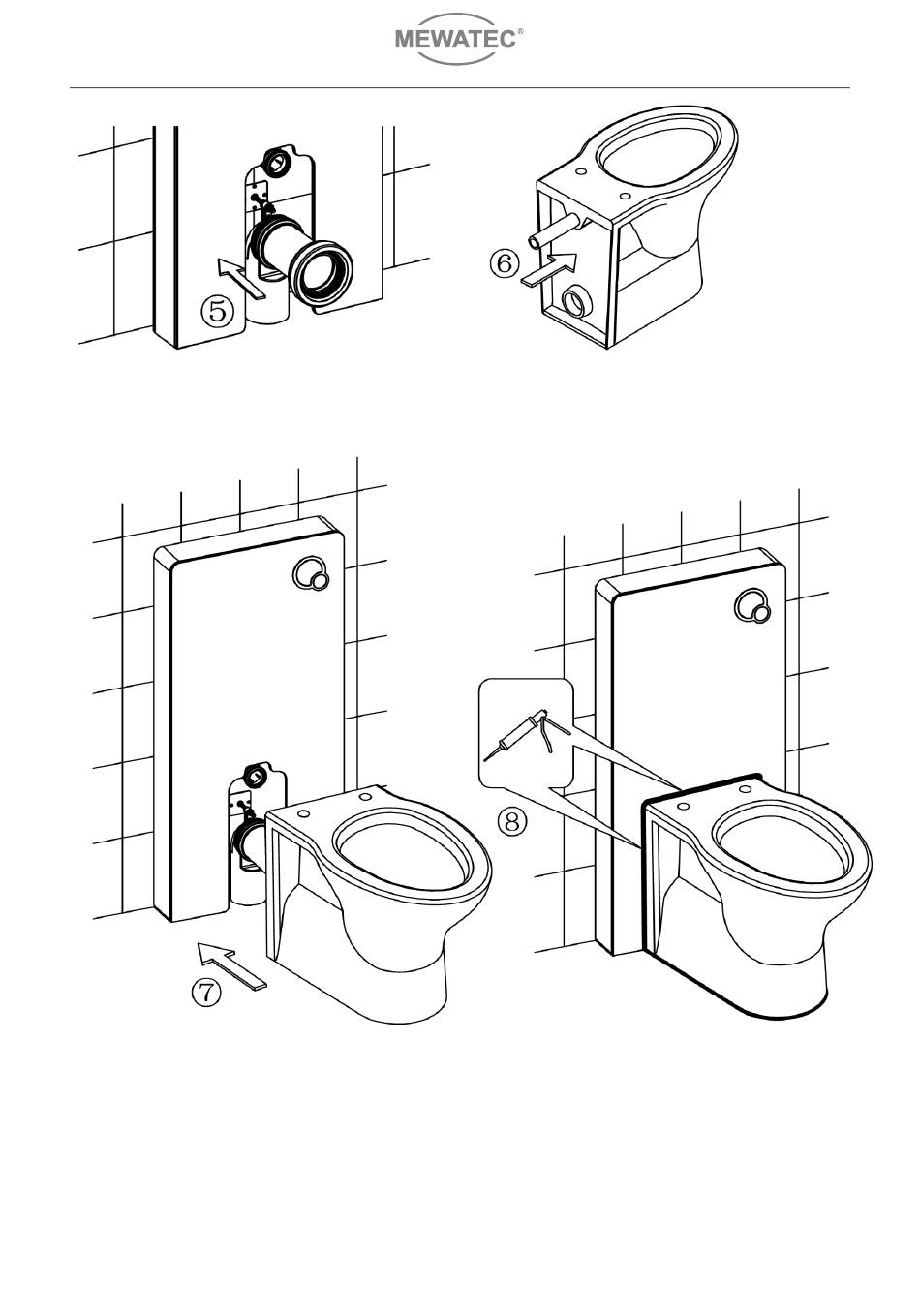 MEWATEC®

⑤

⑥

⑦

⑧