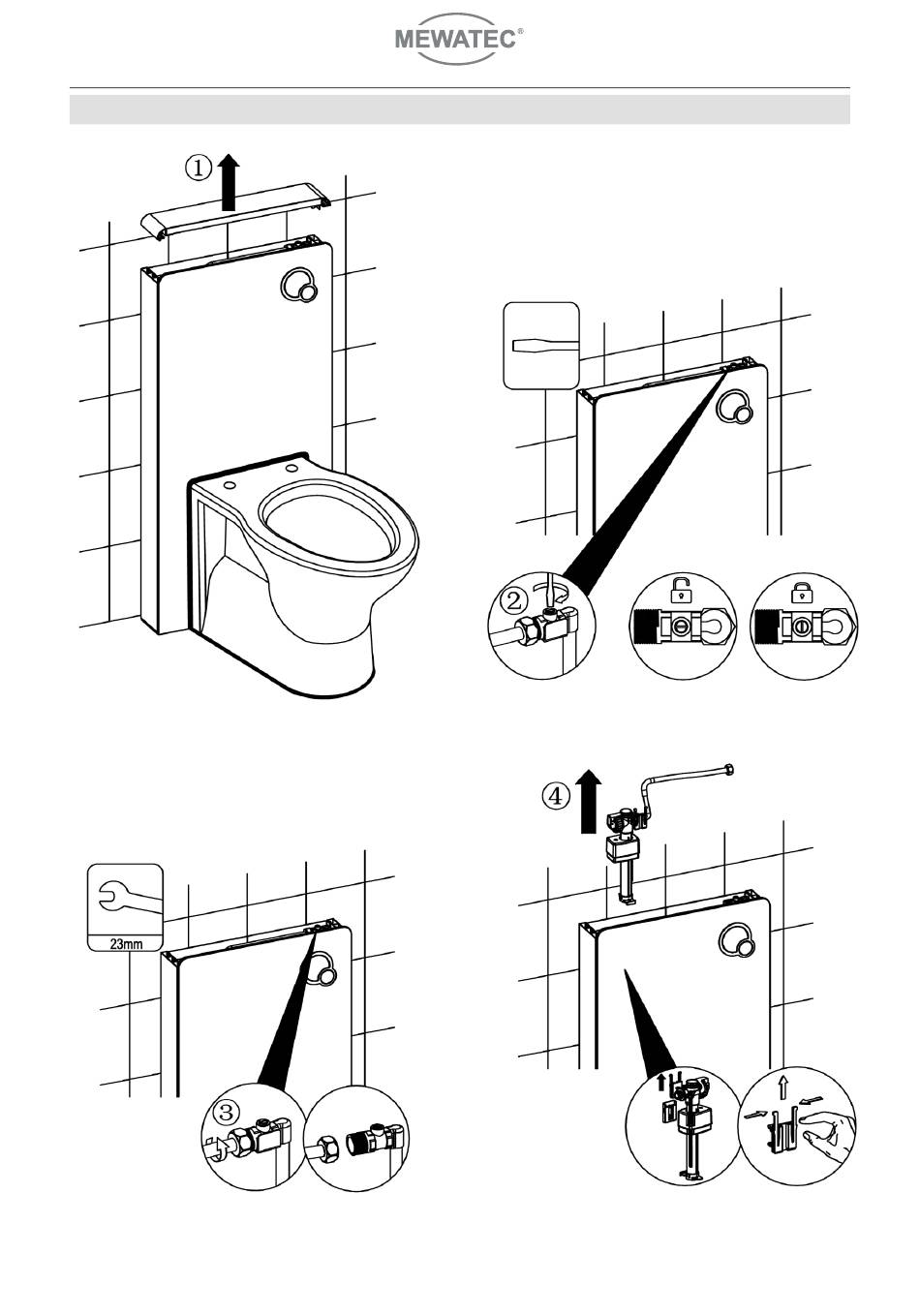 MEWATEC®

①

②

23mm

③

④