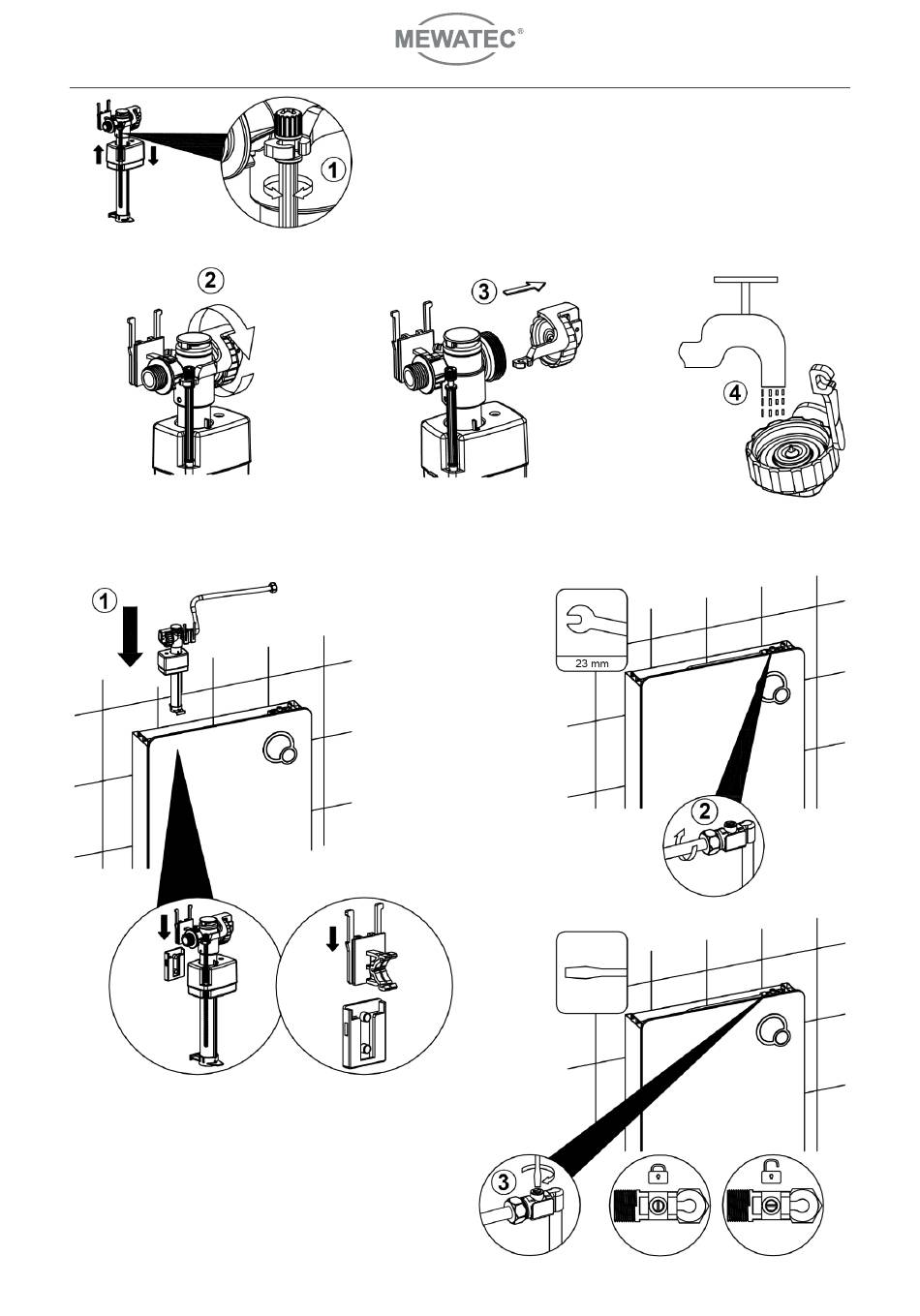 MEWATEC®

1

2

3

4

1

23 mm

2

3