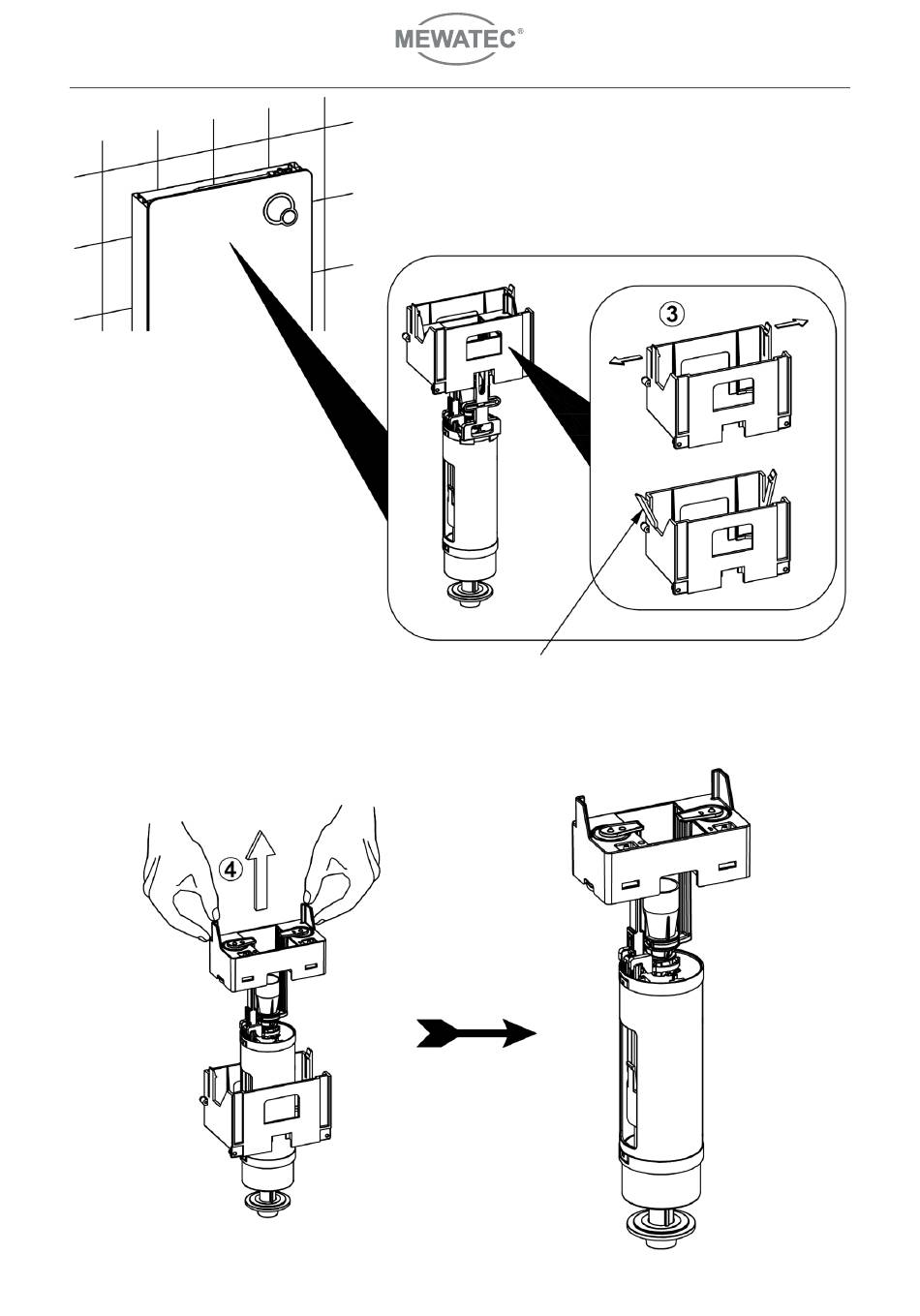 MEWATEC®

3

4