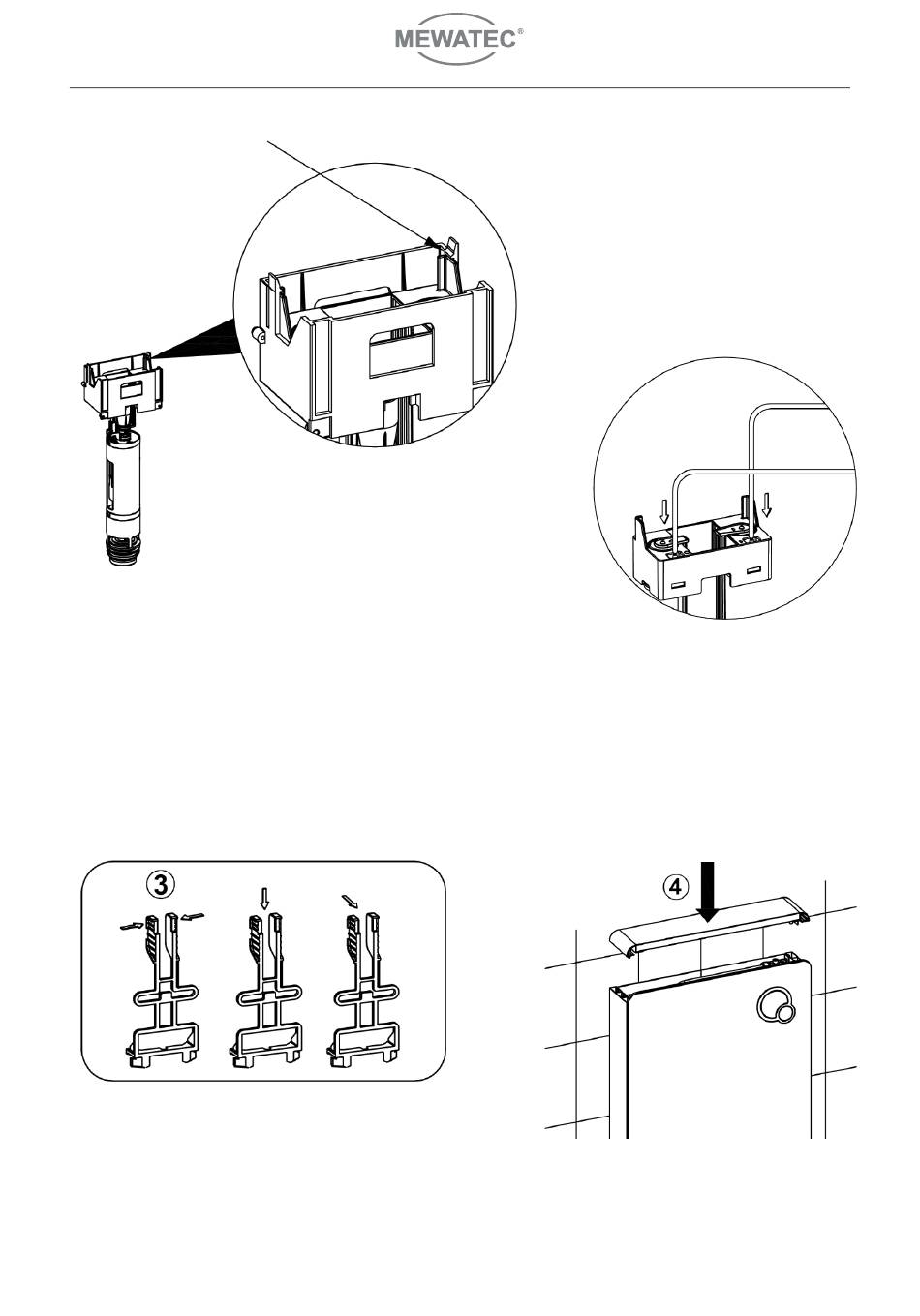 MEWATEC®

③

④