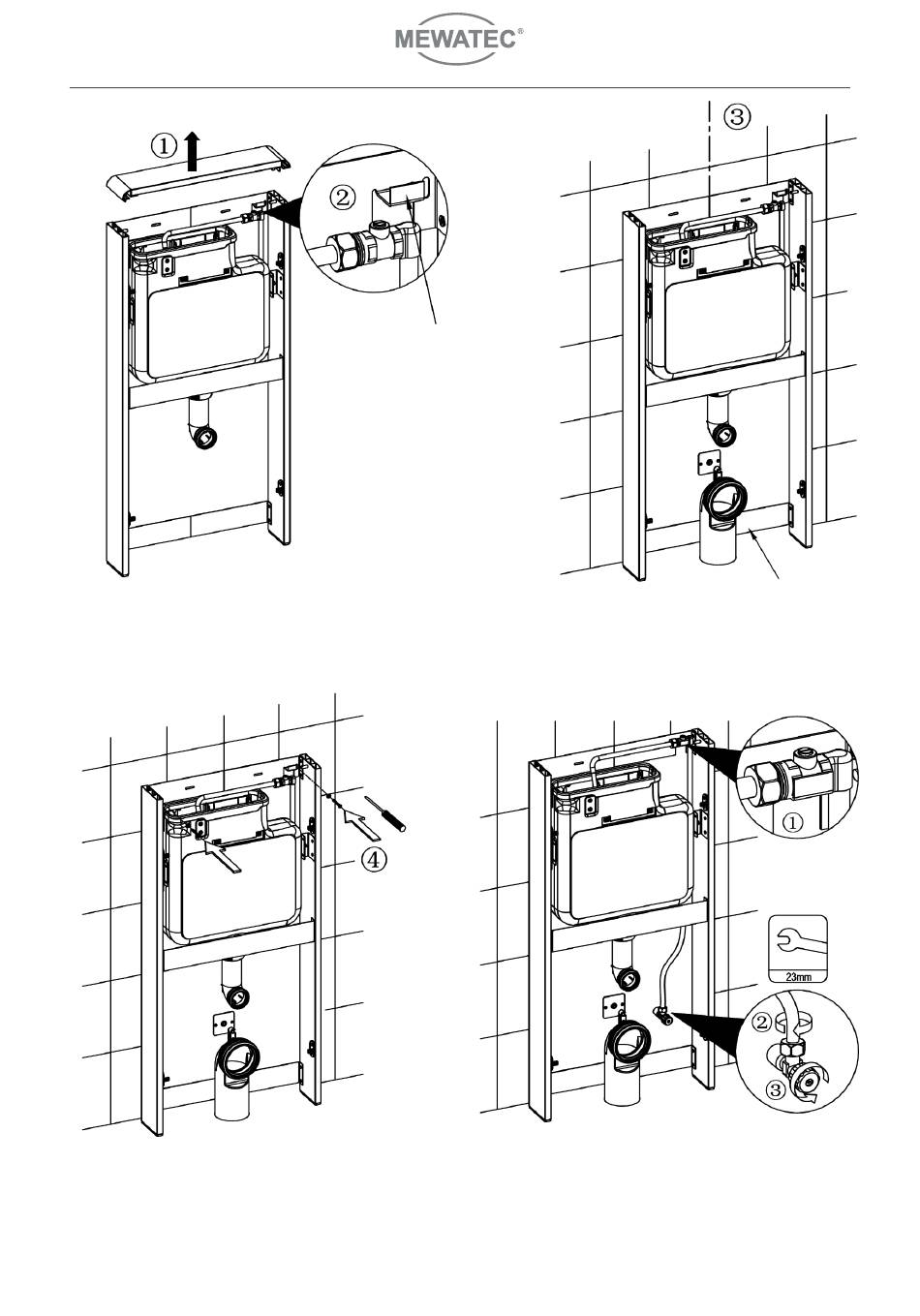 MEWATEC®

①
②
③
④
①
23mm
②
③