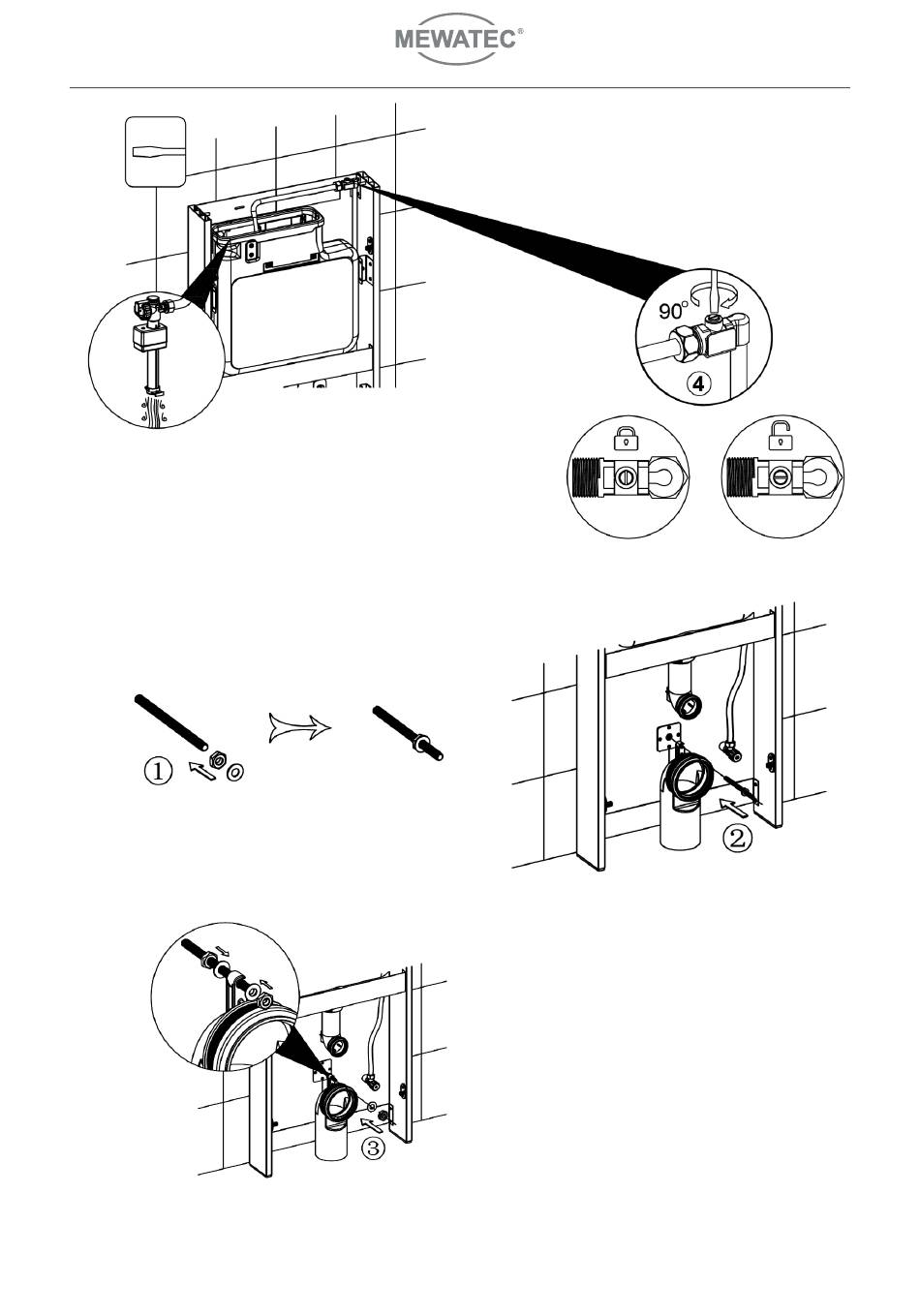 MEWATEC®

90°

4

①

②

③