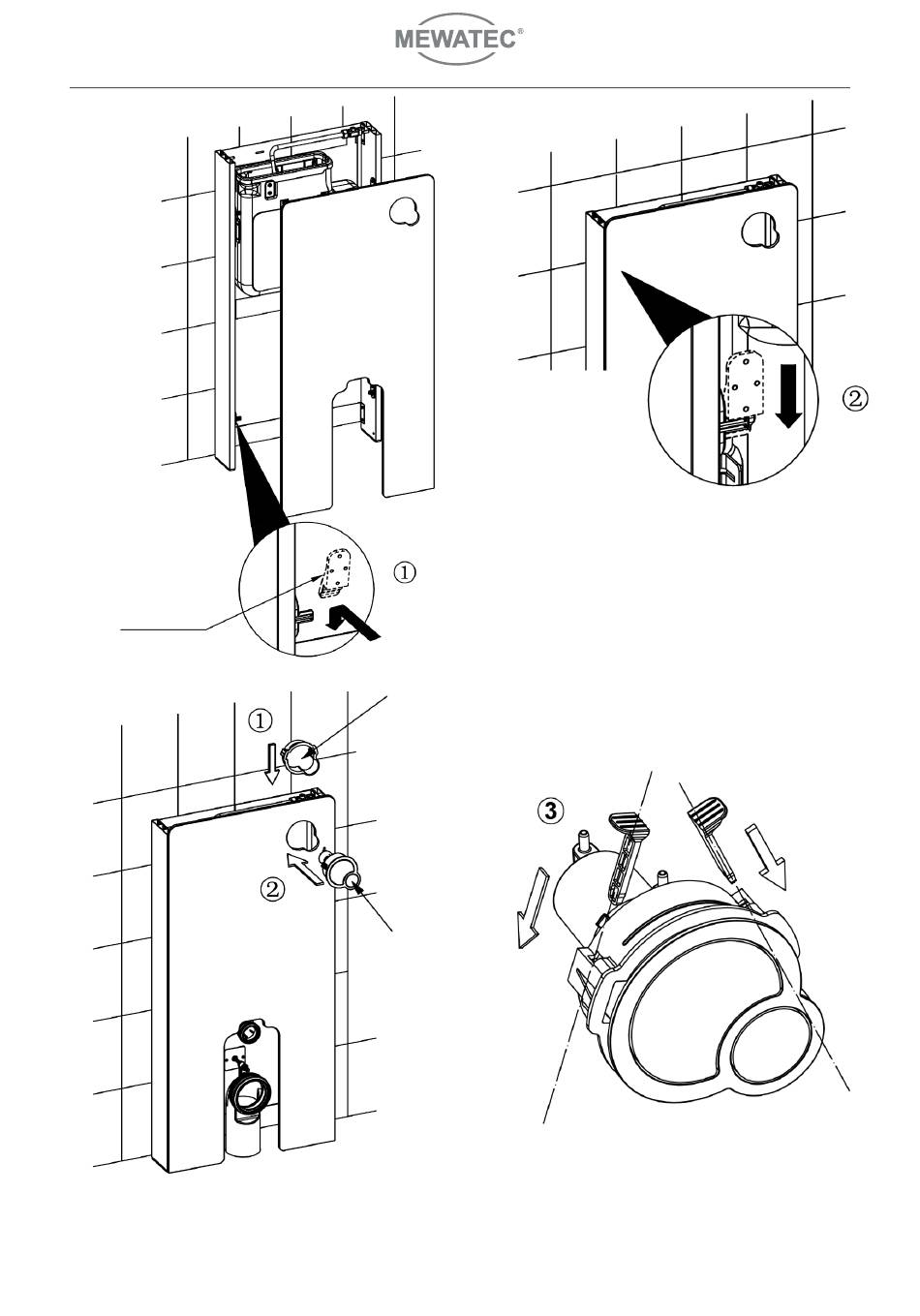 MEWATEC®

①

②

①

②

3