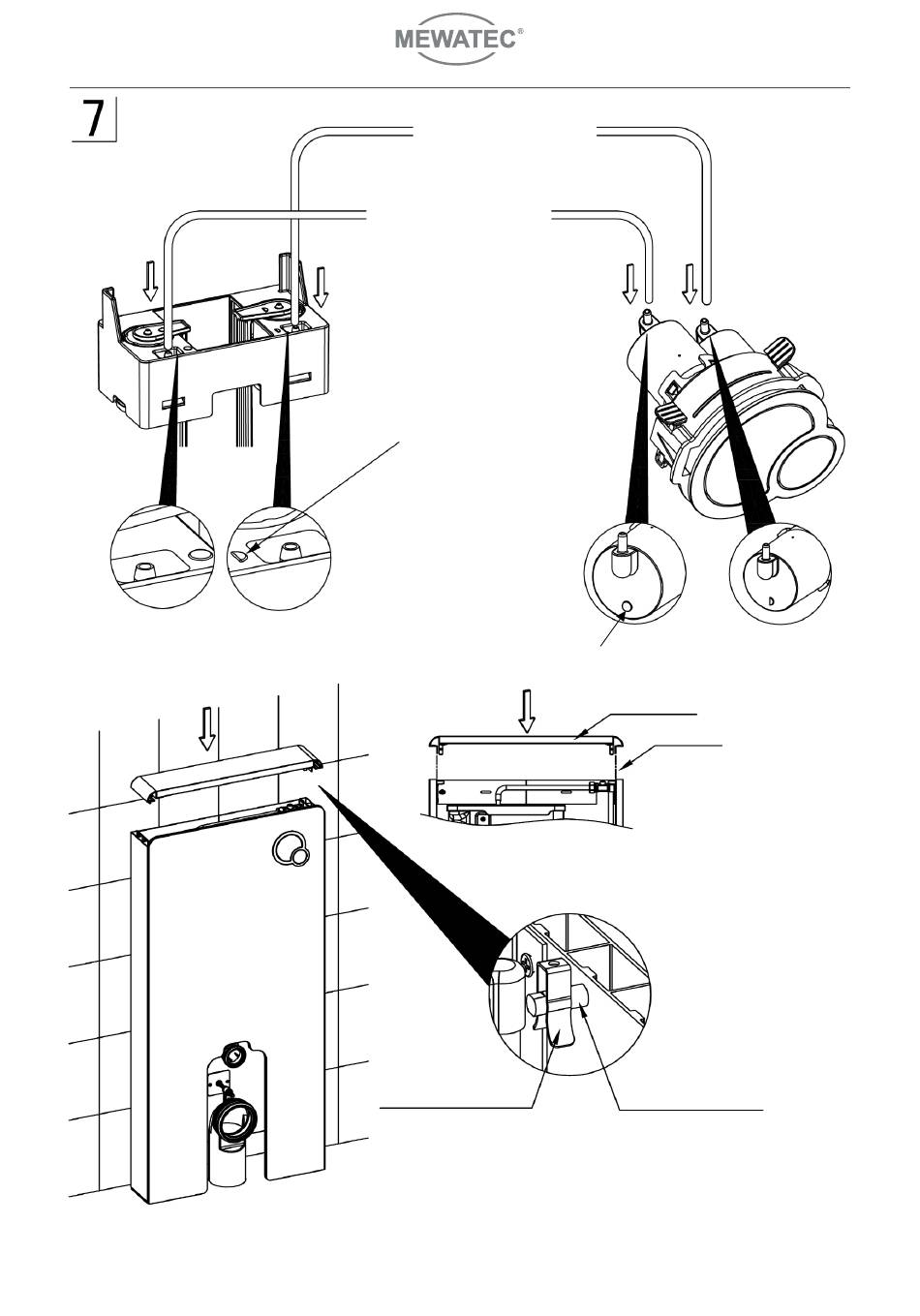 MEWATEC®

7