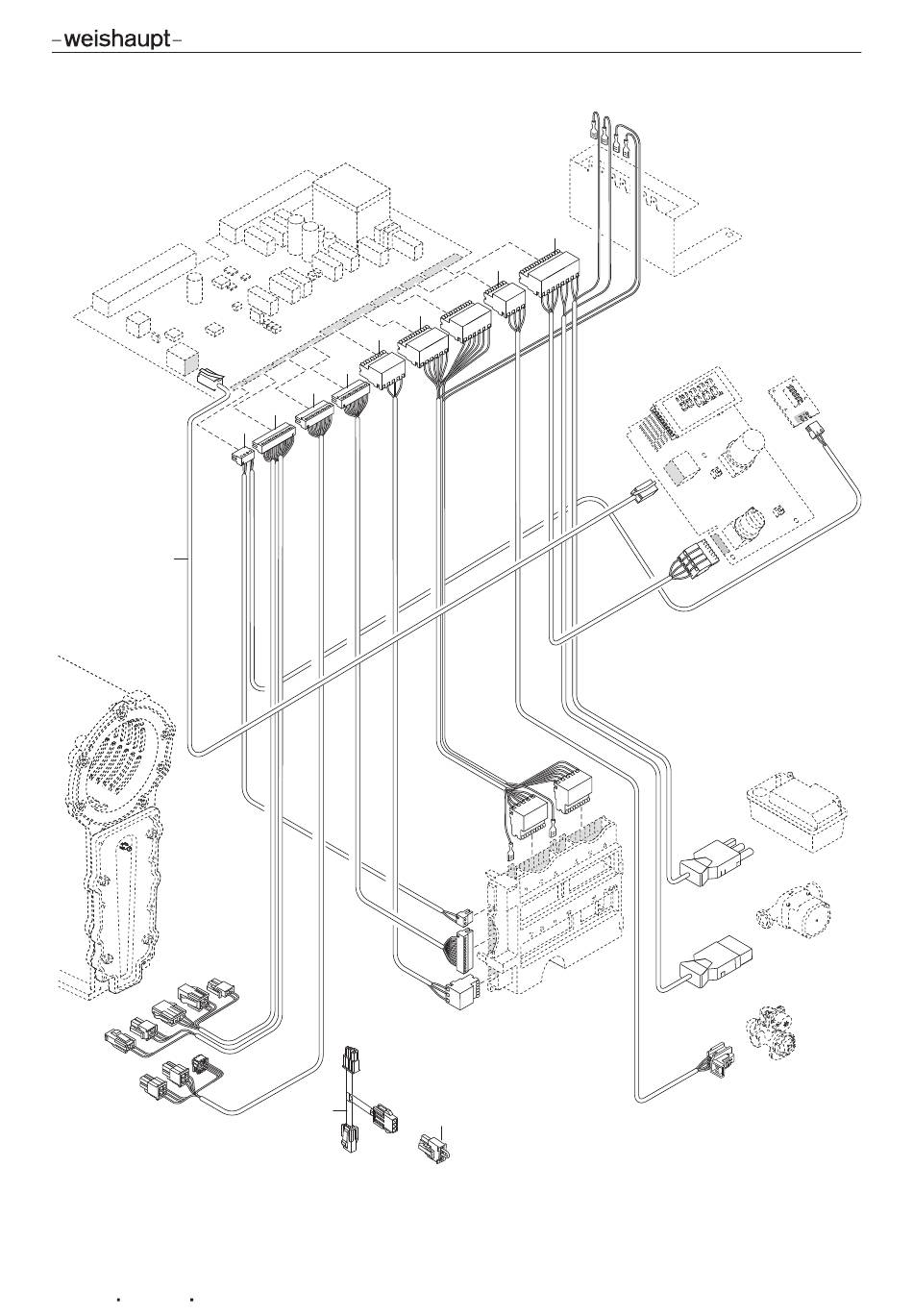 -weishaupt-