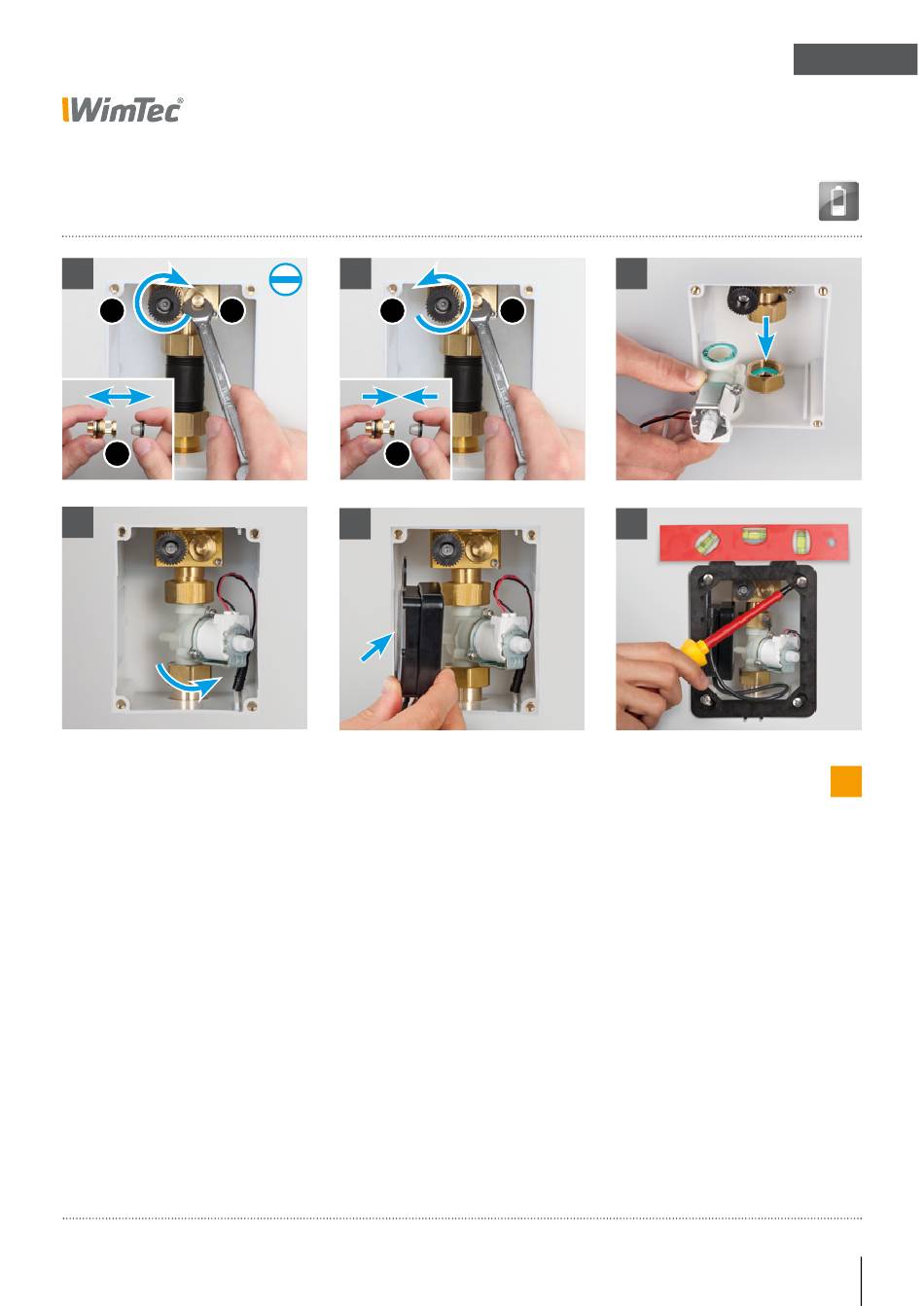 WimTec®