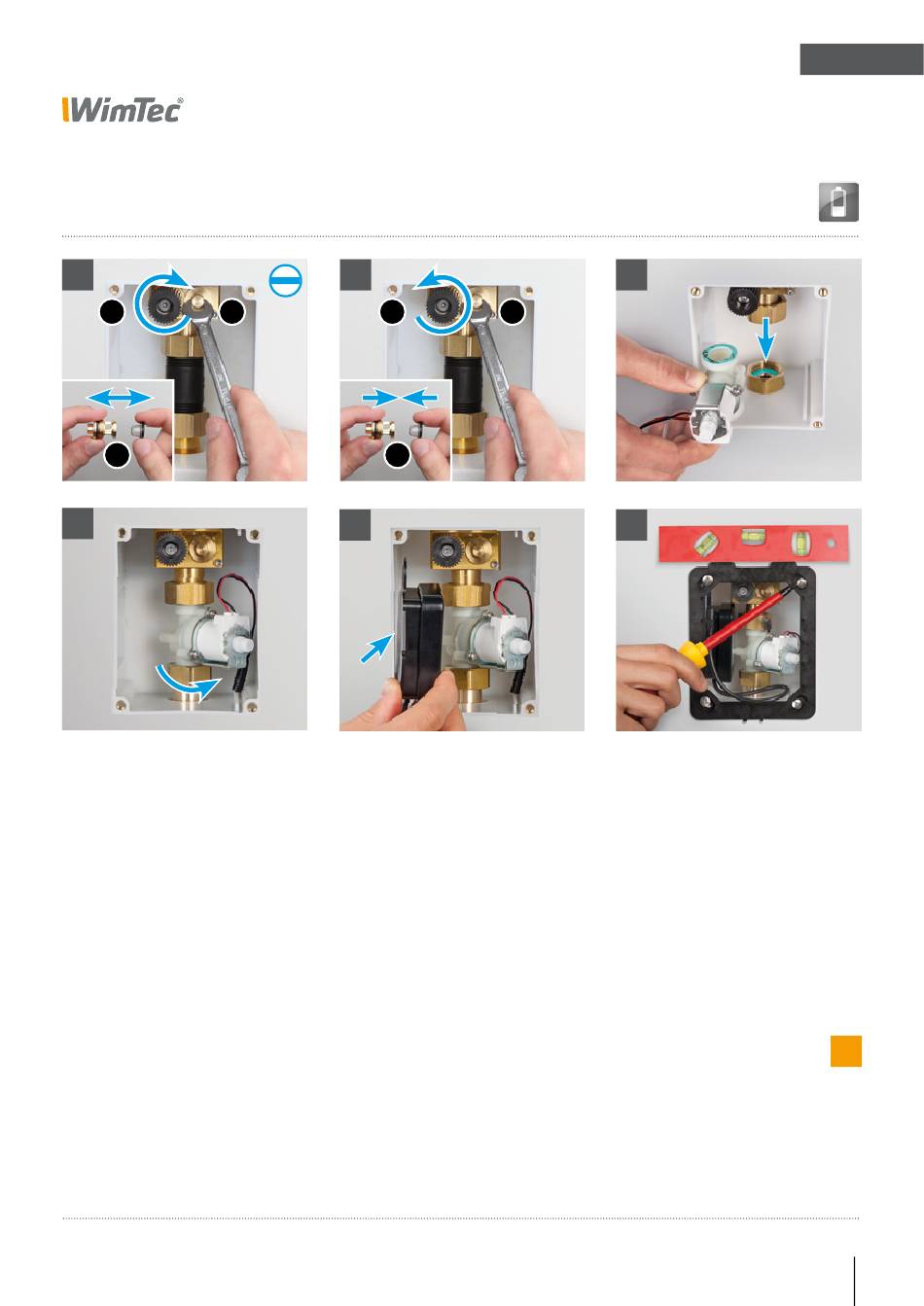 WimTec®