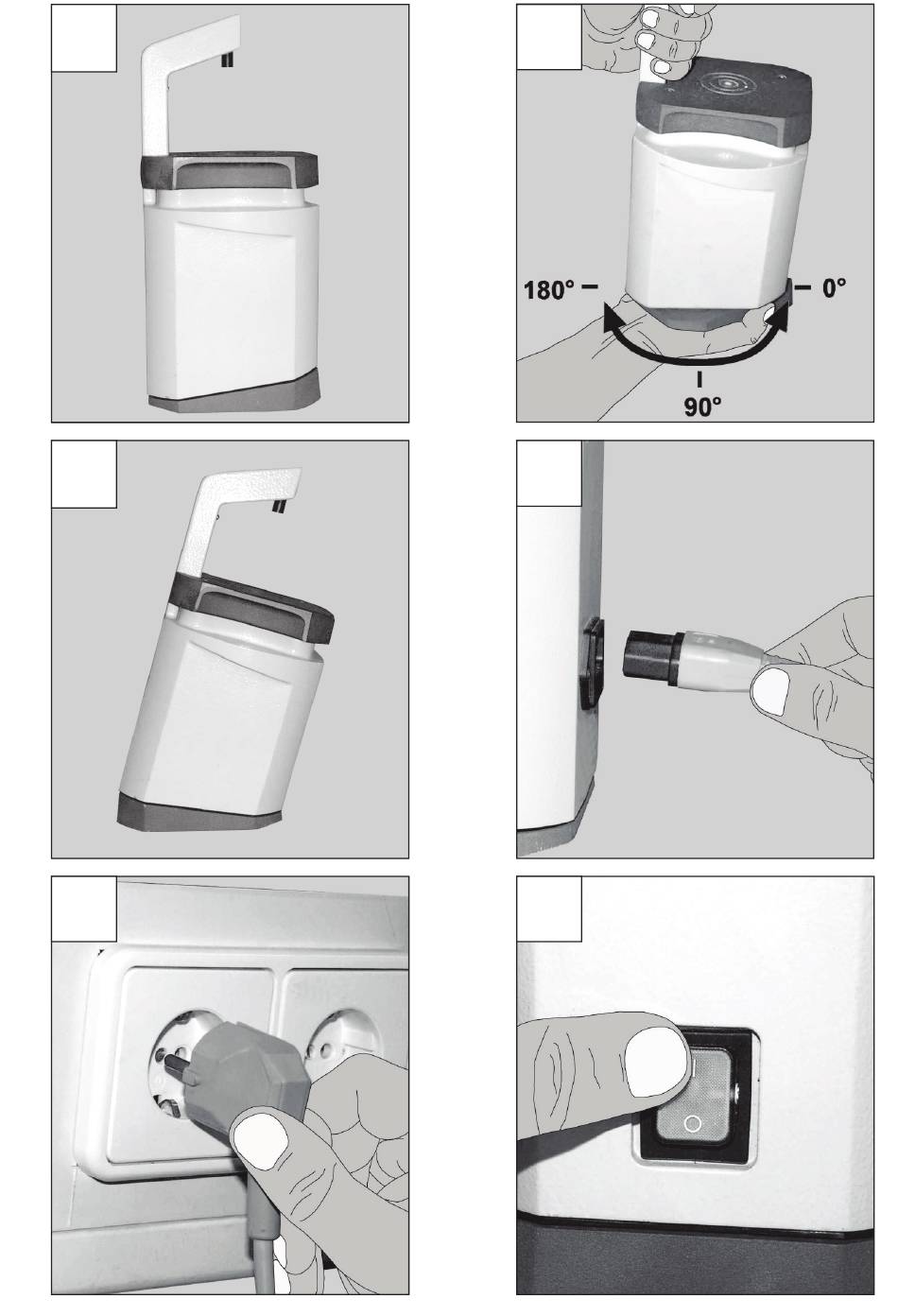 180°

0°

90°