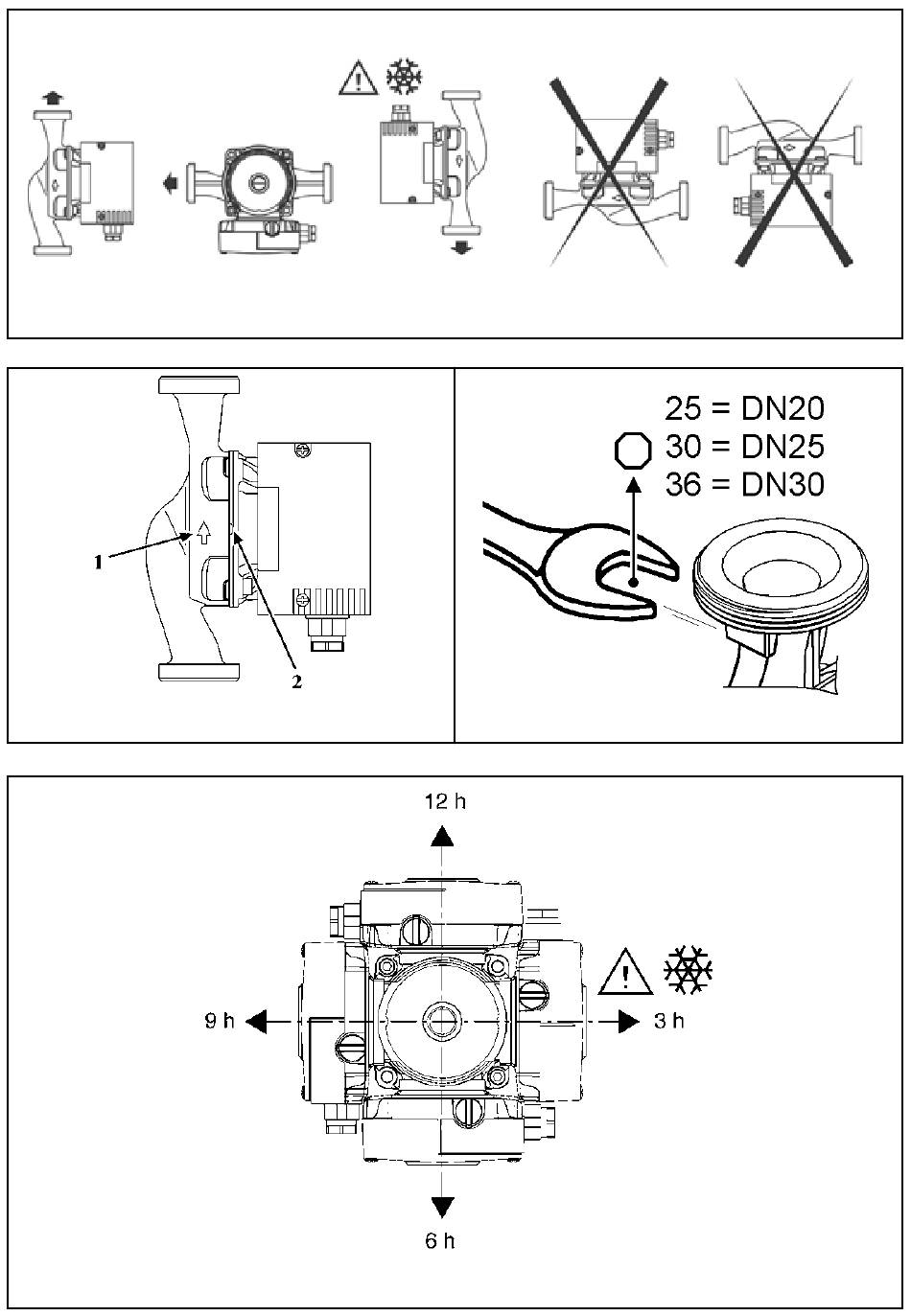 1

2

25 = DN20
30 = DN25
36 = DN30

12 h

9 h

3 h

6 h