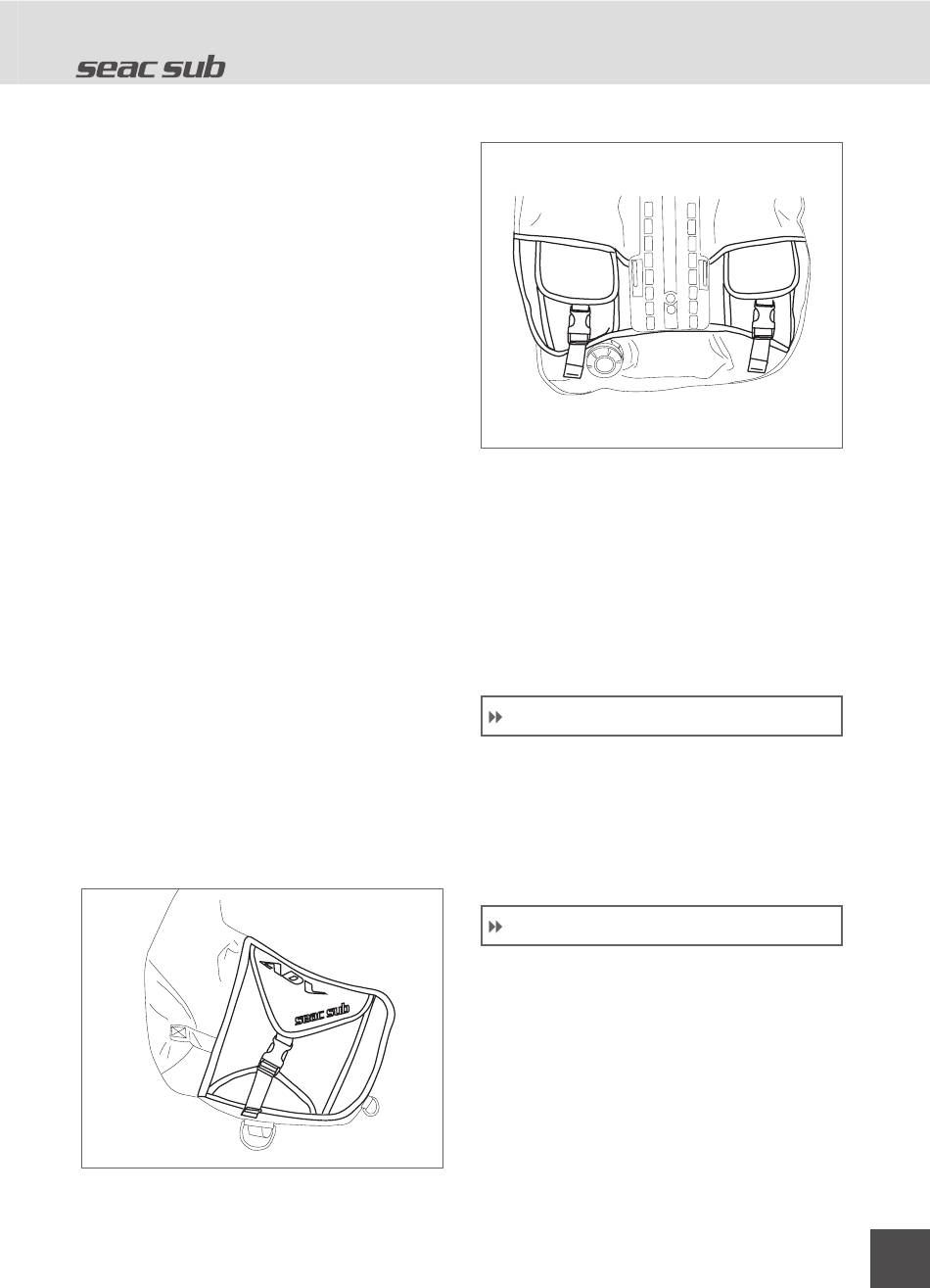 seac sub

seac sub