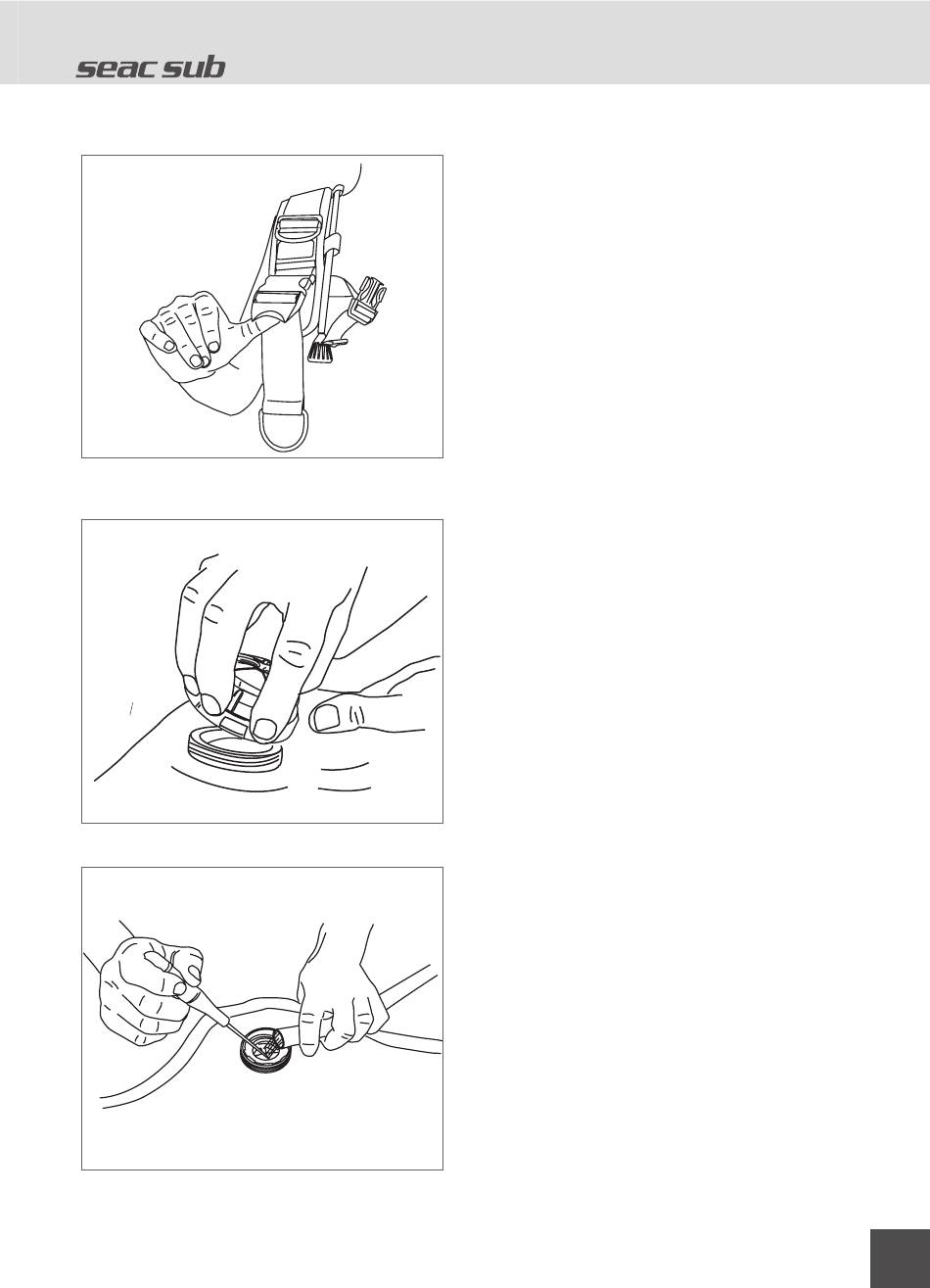 seac sub