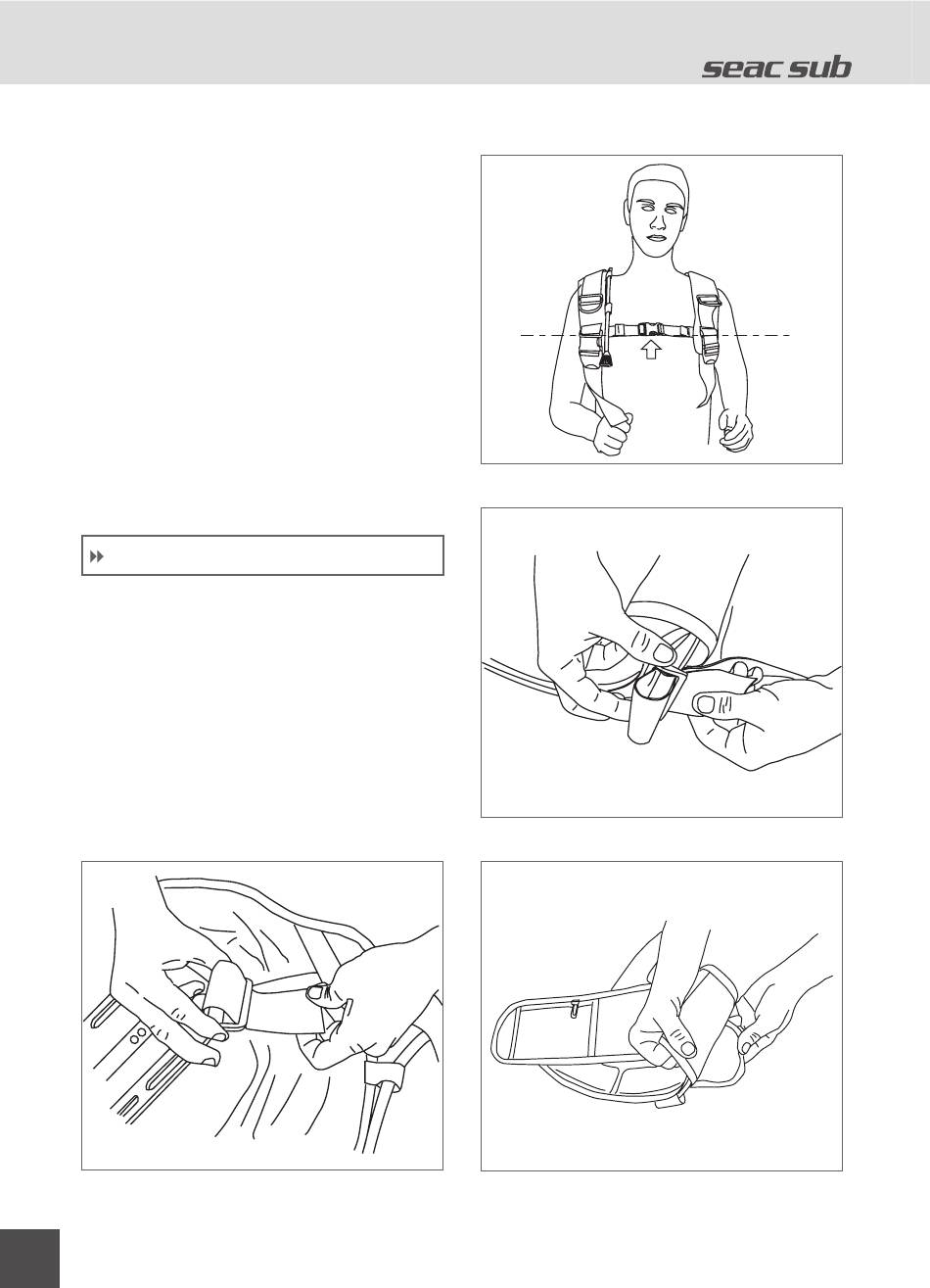 seac sub