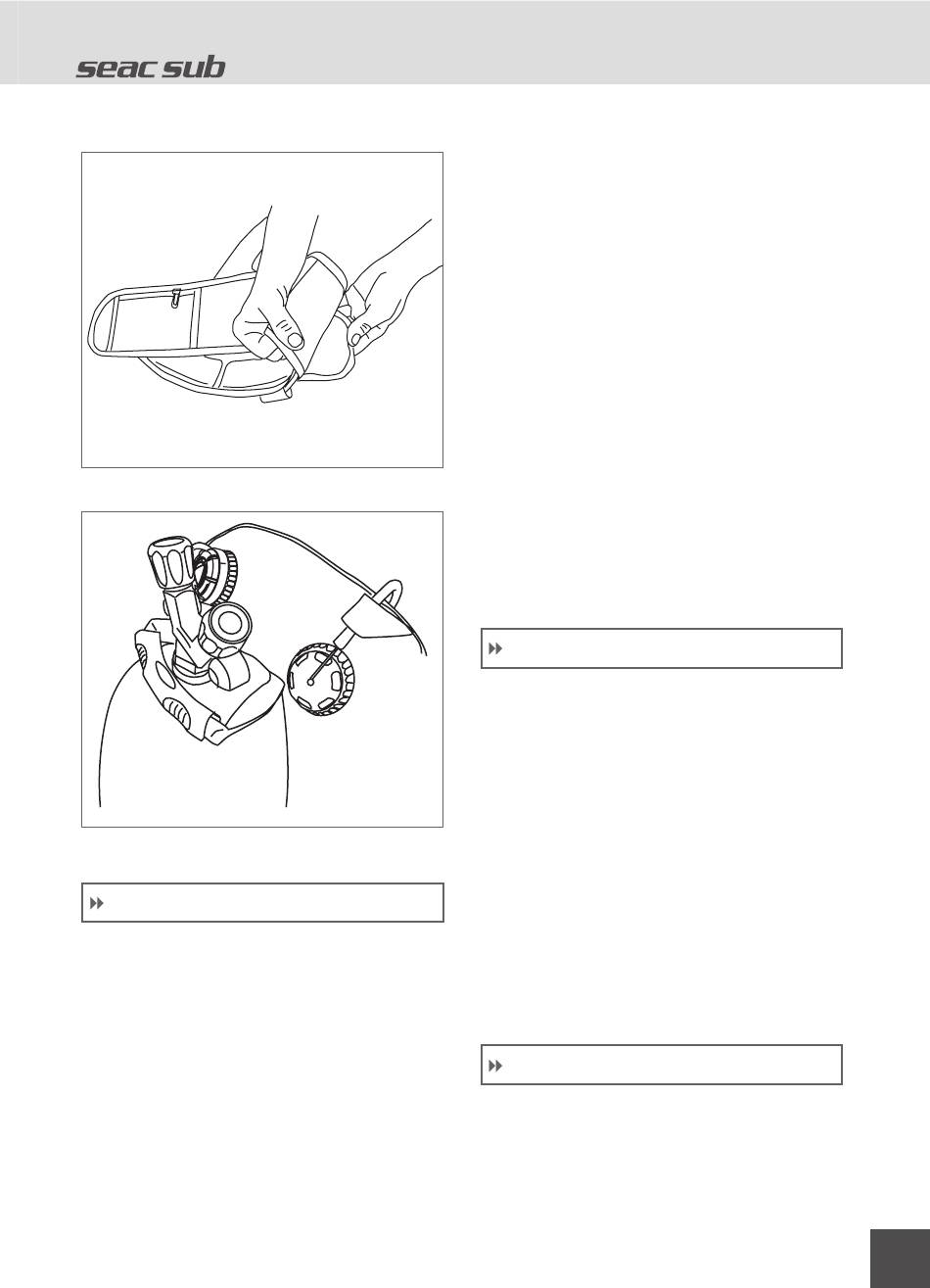 seac sub