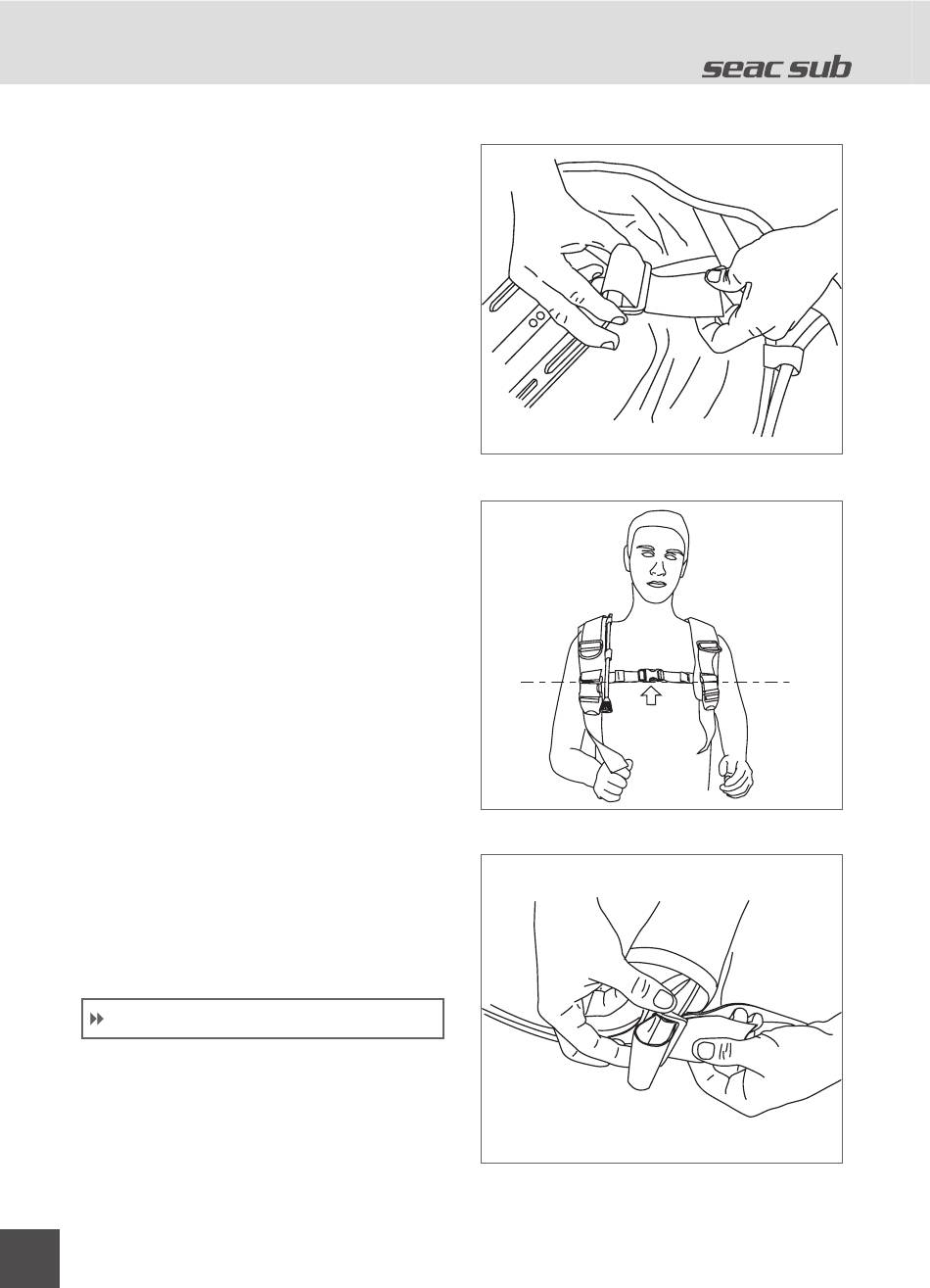 seac sub