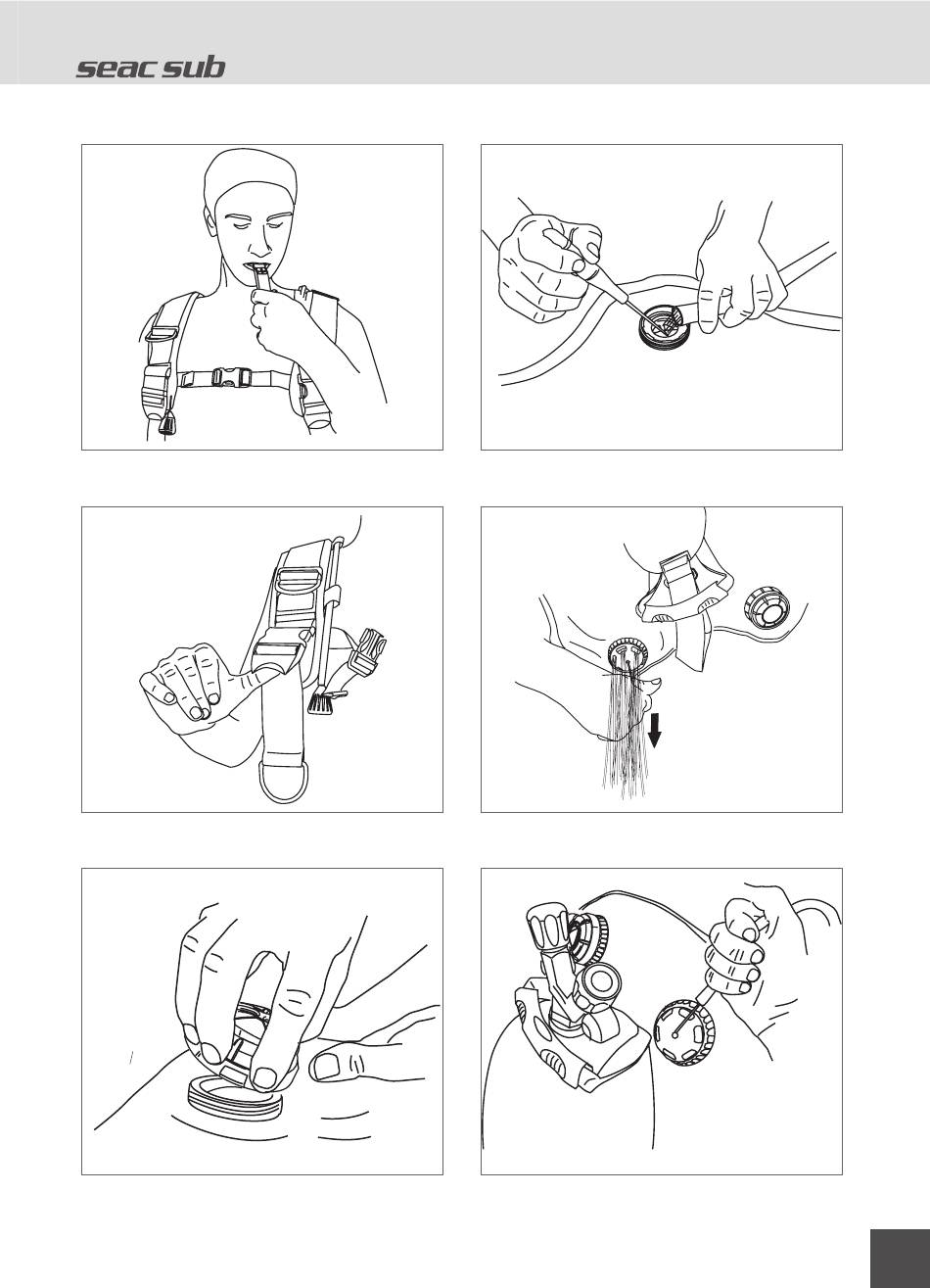 seac sub