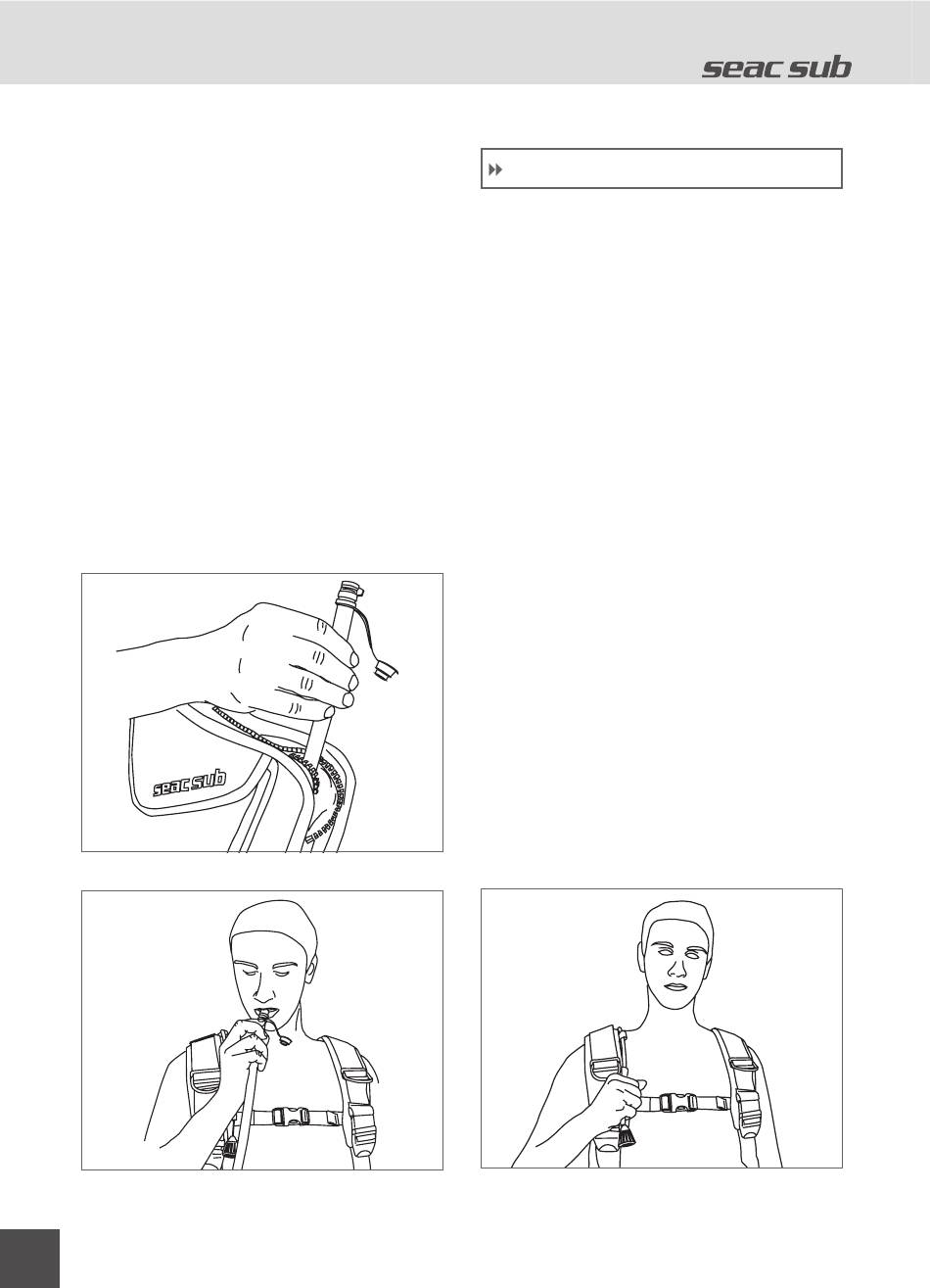 seac sub

seac sub