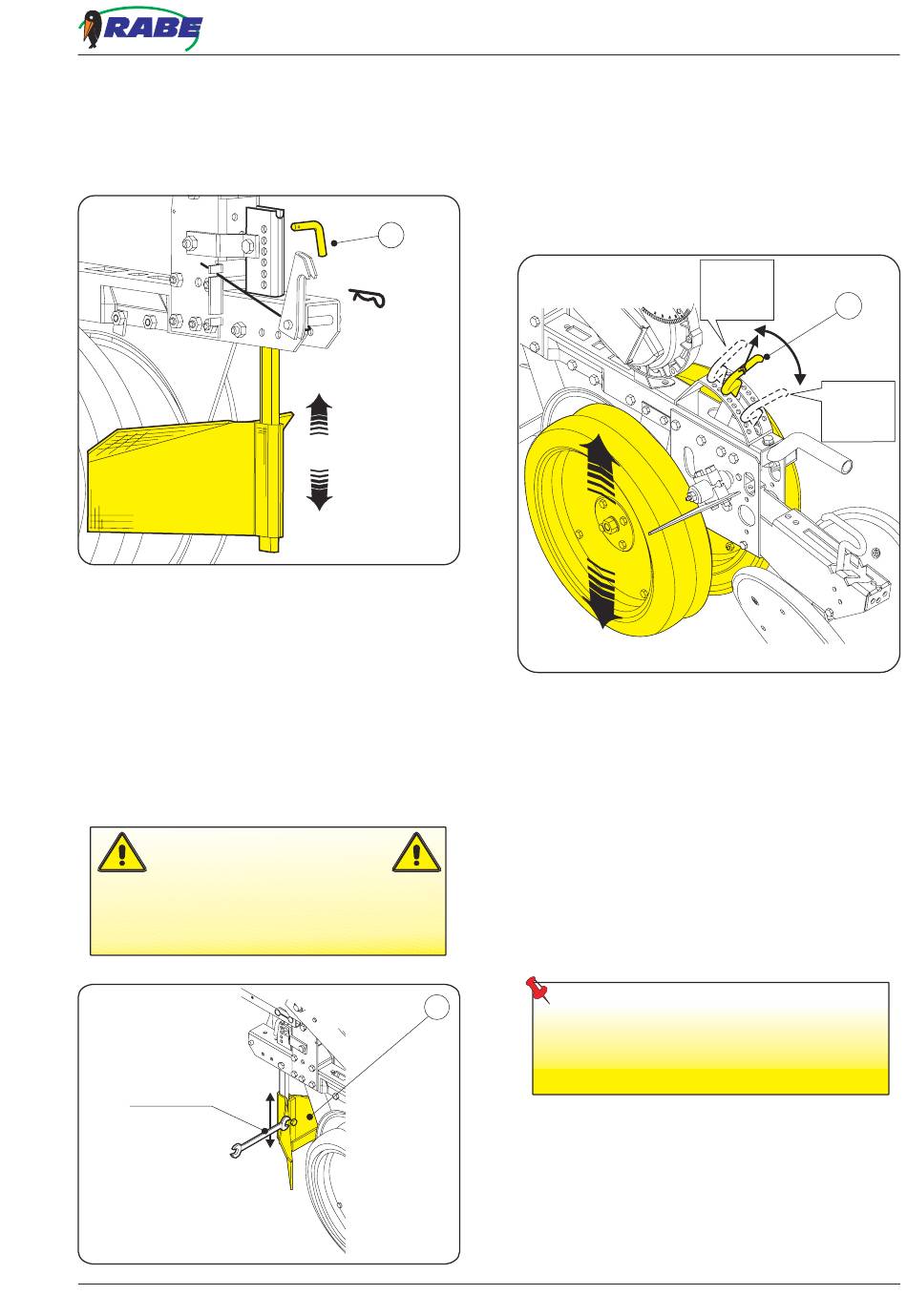 RABE