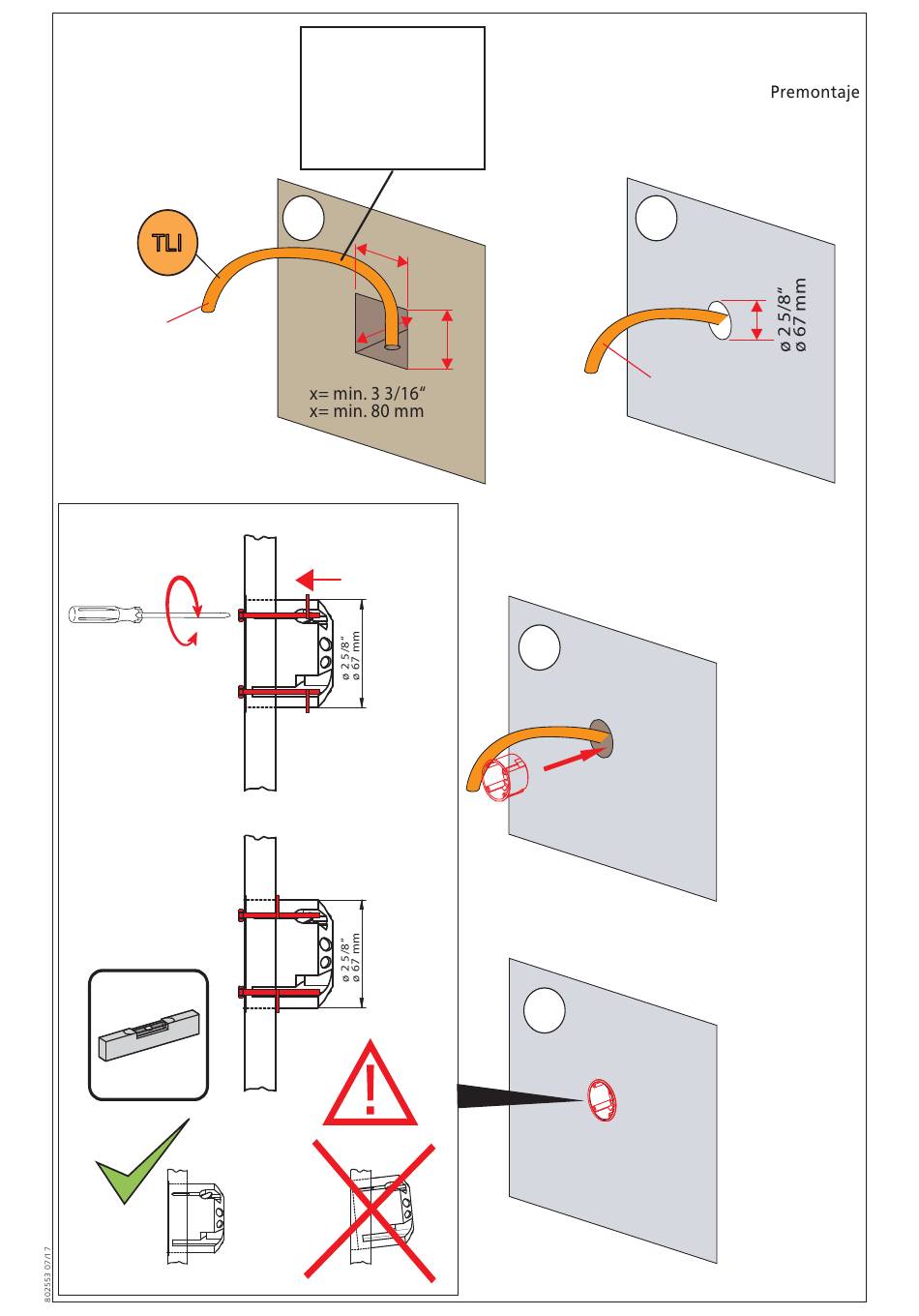 Premontaje

TLI

x= min. 3 3/16"
x= min. 80 mm

ø 2 5/8"
ø 67 mm

ø 2 5/8"
ø 67 mm

ø 2 5/8"
ø 67 mm

802553 07/17