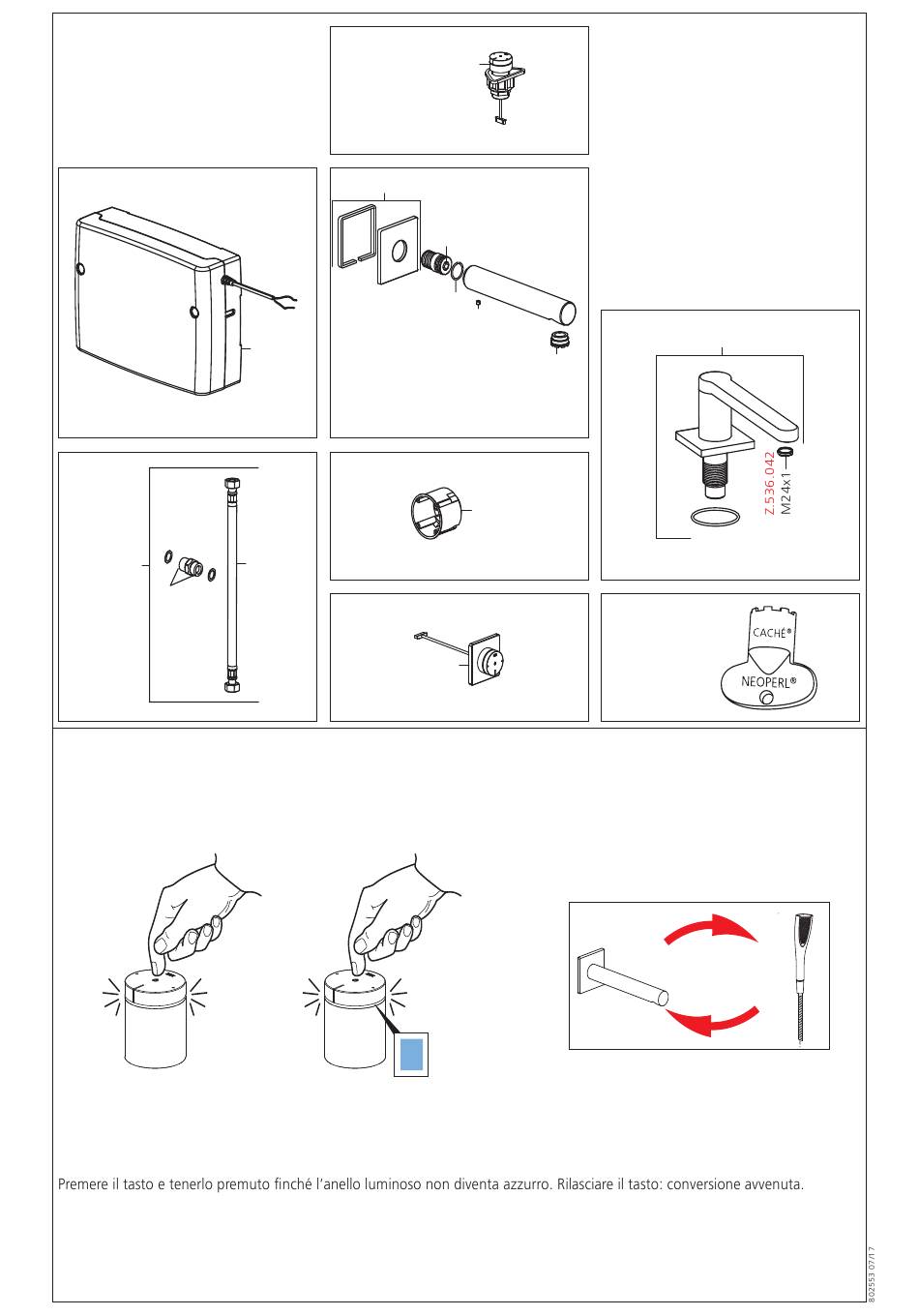 Z.536.042
M24x1

CACHÉ®
NEOPERL®

Premere il tasto e tenerlo premuto finché l'anello luminoso non diventa azzurro. Rilasciare il tasto: conversione avvenuta.

802553 07/17