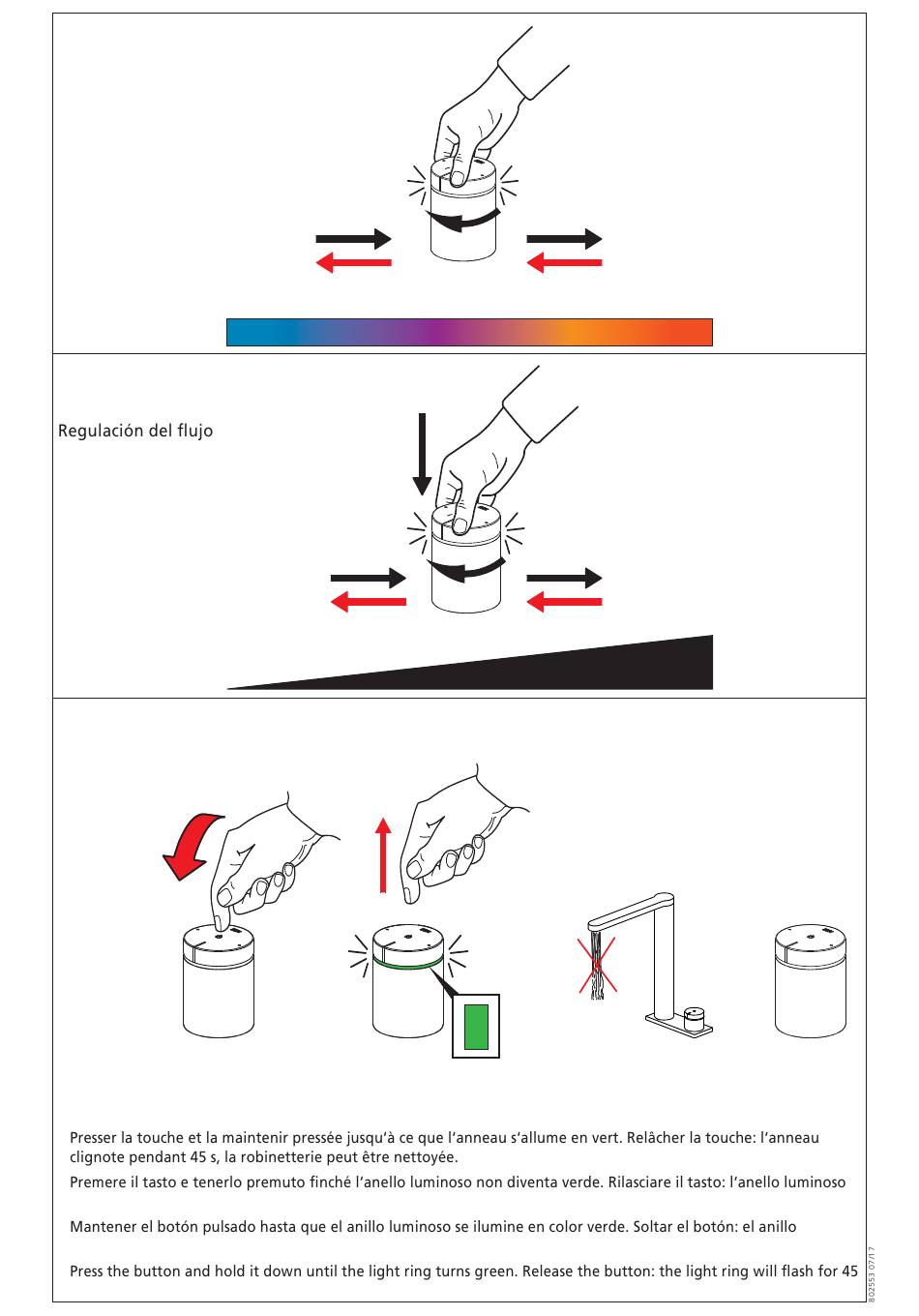 Regulación del flujo

Presser la touche et la maintenir pressée jusqu'à ce que l'anneau s'allume en vert. Relâcher la touche: l'anneau clignote pendant 45 s, la robinetterie peut être nettoyée.

Premere il tasto e tenerlo premuto finché l'anello luminoso non diventa verde. Rilasciare il tasto: l'anello luminoso

Mantener el botón pulsado hasta que el anillo luminoso se ilumine en color verde. Soltar el botón: el anillo

Press the button and hold it down until the light ring turns green. Release the button: the light ring will flash for 45

802553 07/17