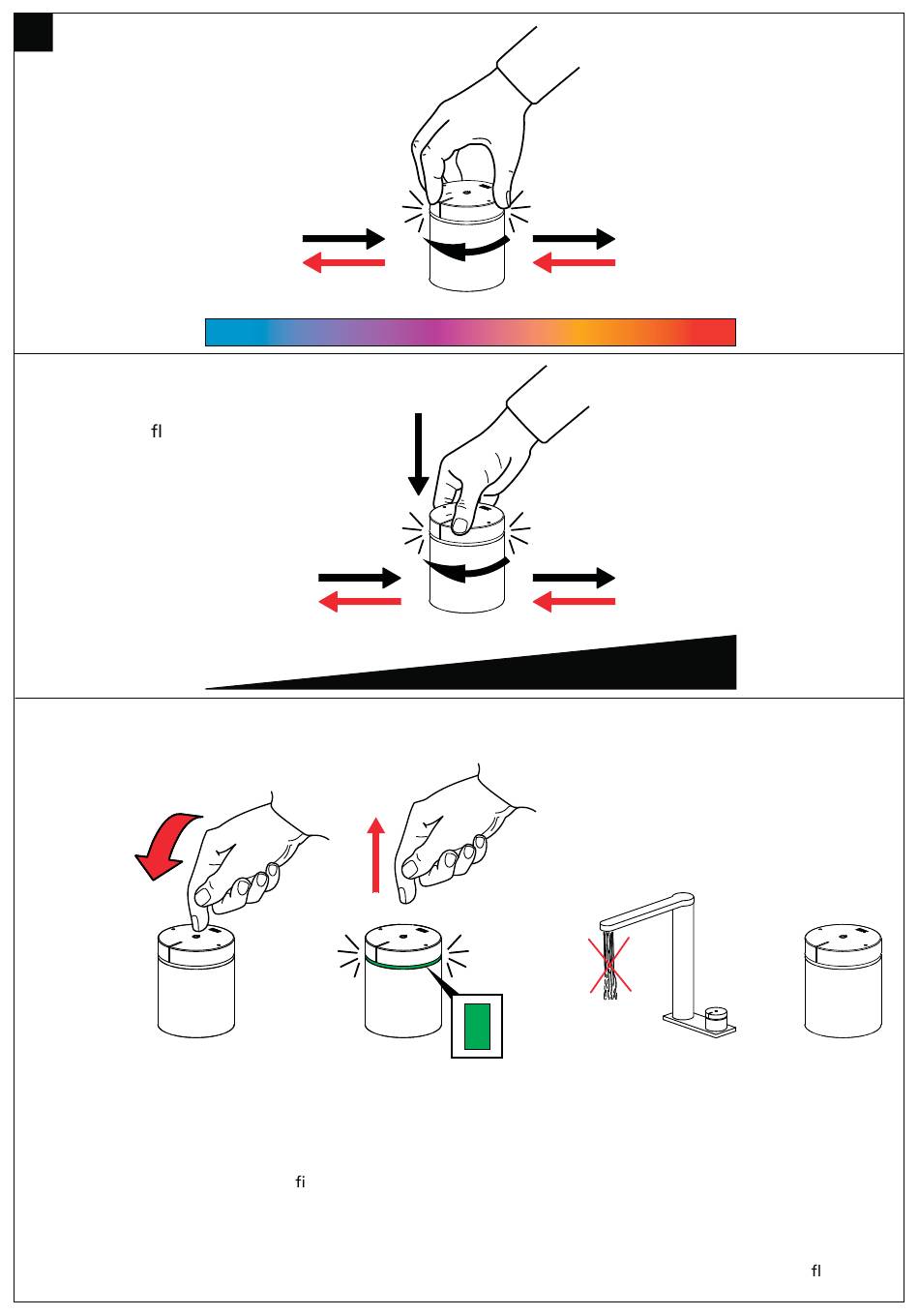 fl

fi

fl