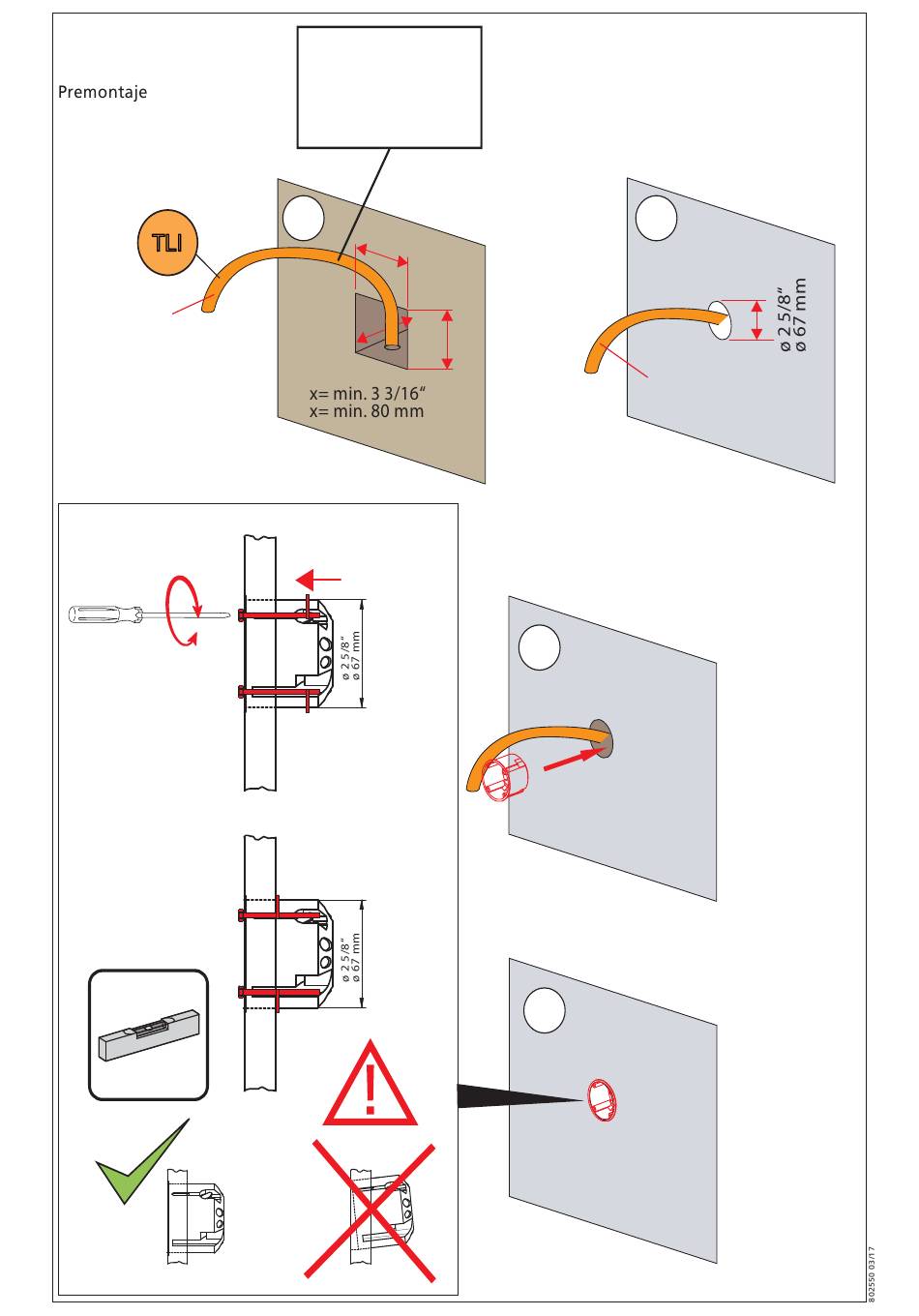 Premontaje

TLI

x= min. 3 3/16"
x= min. 80 mm

ø 2 5/8"
ø 67 mm

ø 2 5/8"
ø 67 mm

ø 2 5/8"
ø 67 mm

802550 03/17