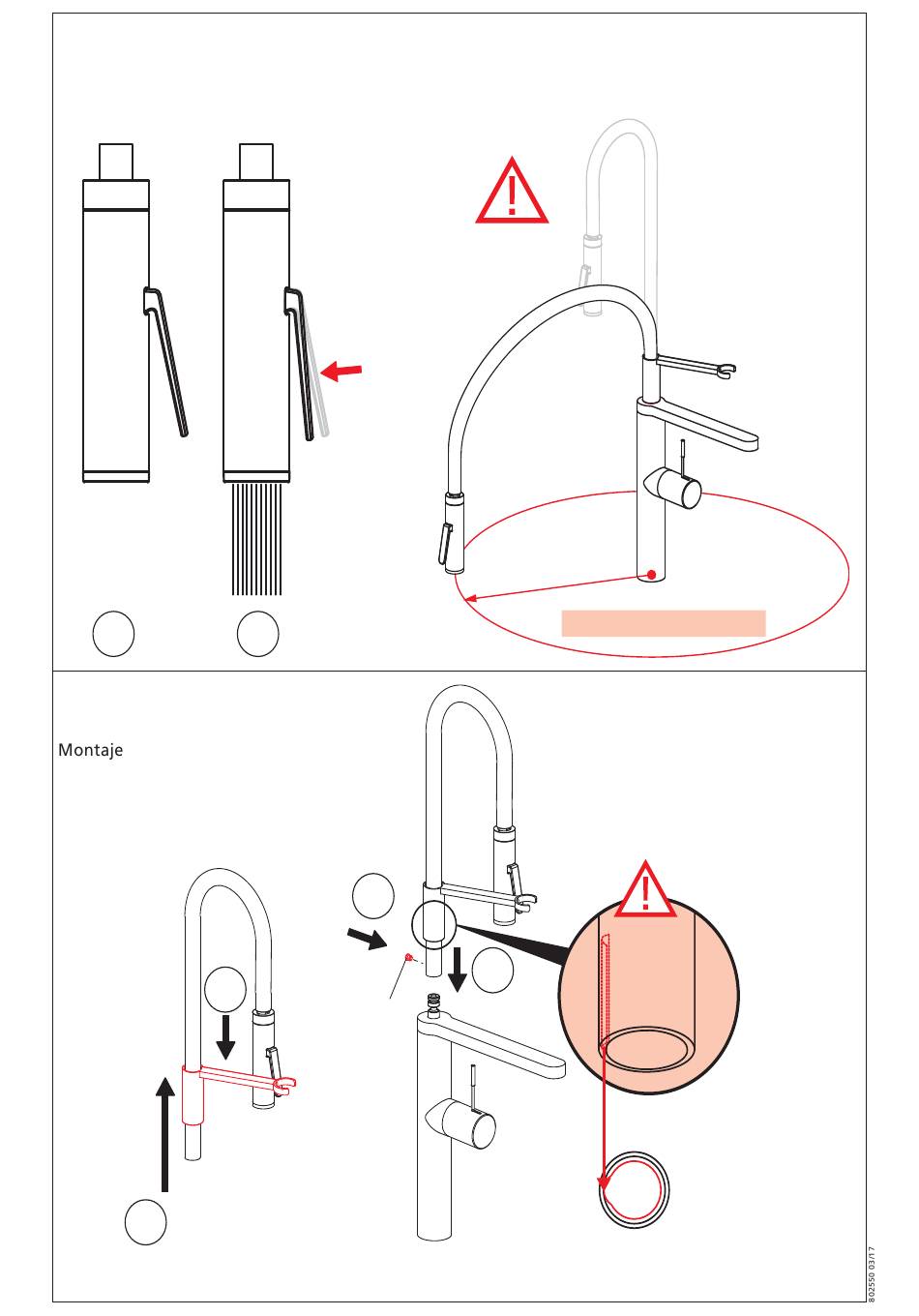 Montaje

802550 03/17