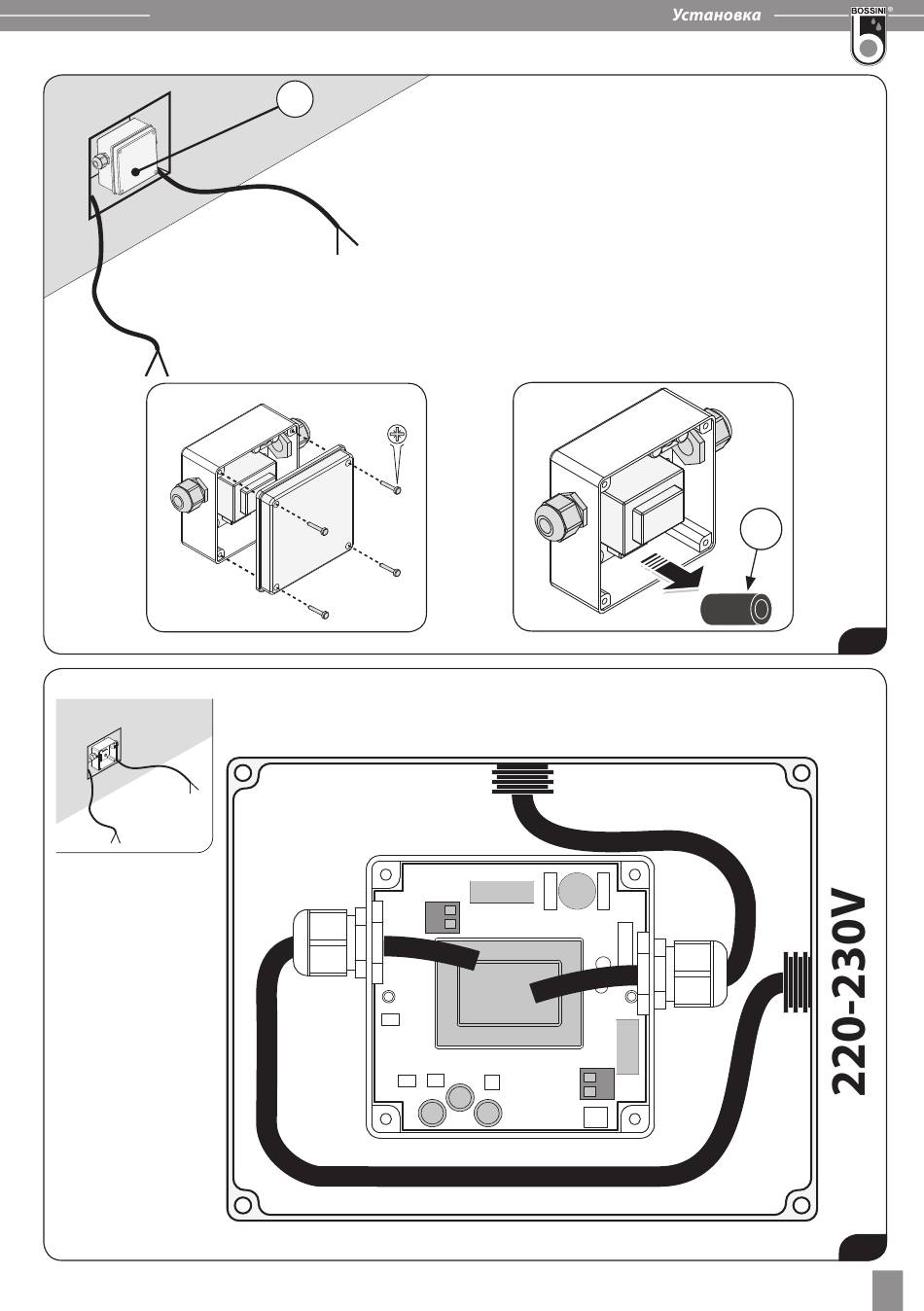 Установка

BOSSINI®

220-230V