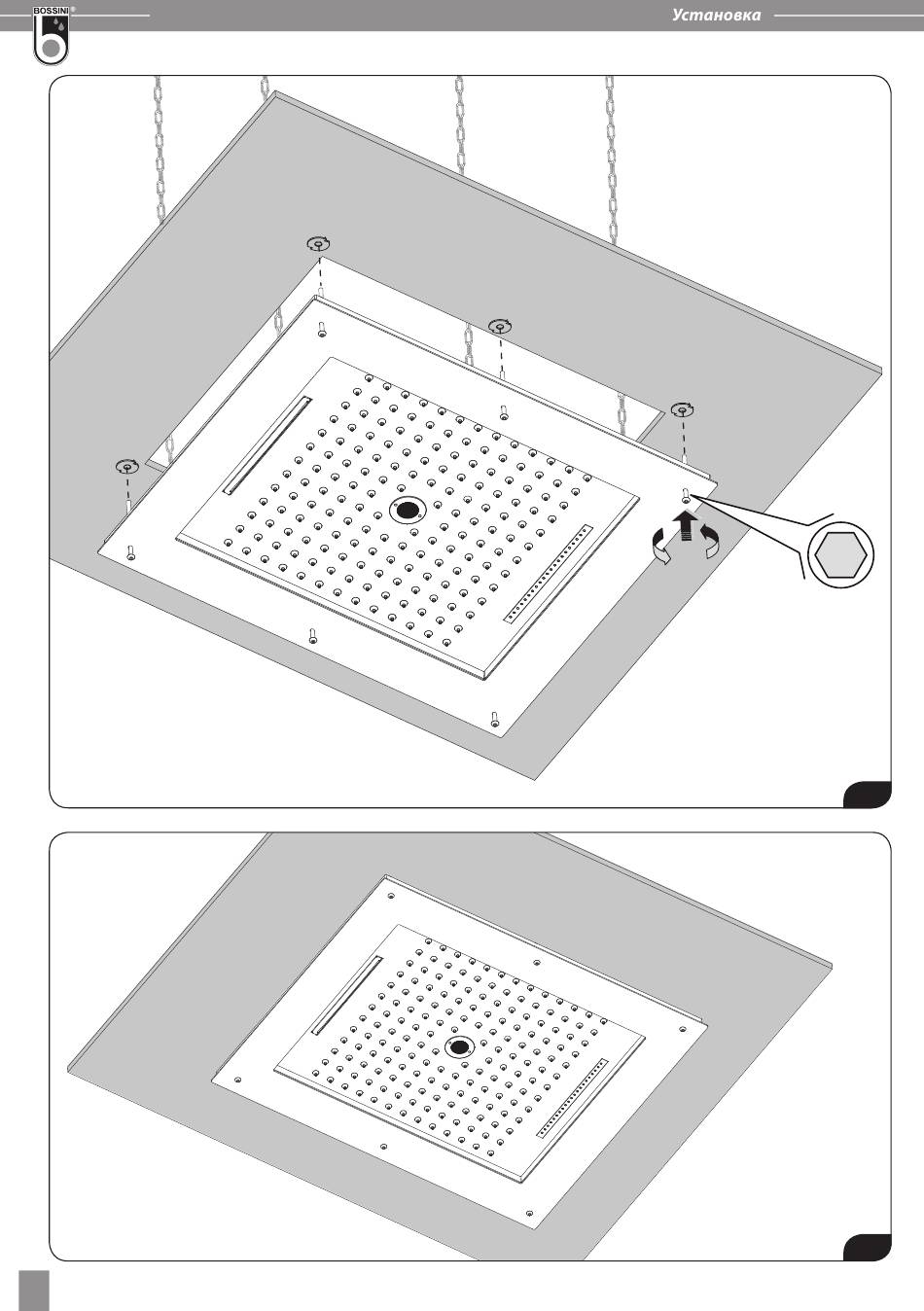 BOSSINI®

Установка