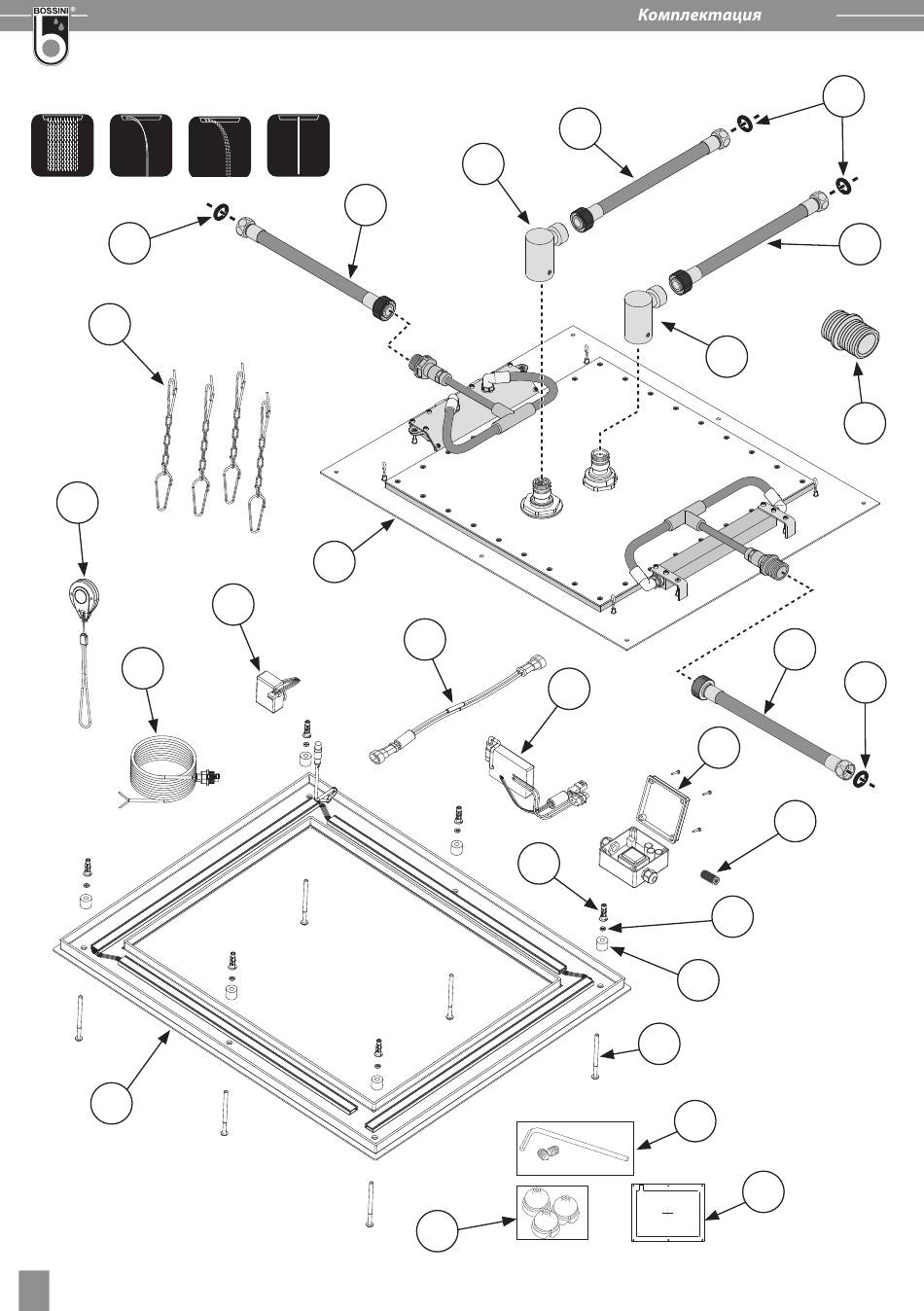 BOSSINI®

Комплектация