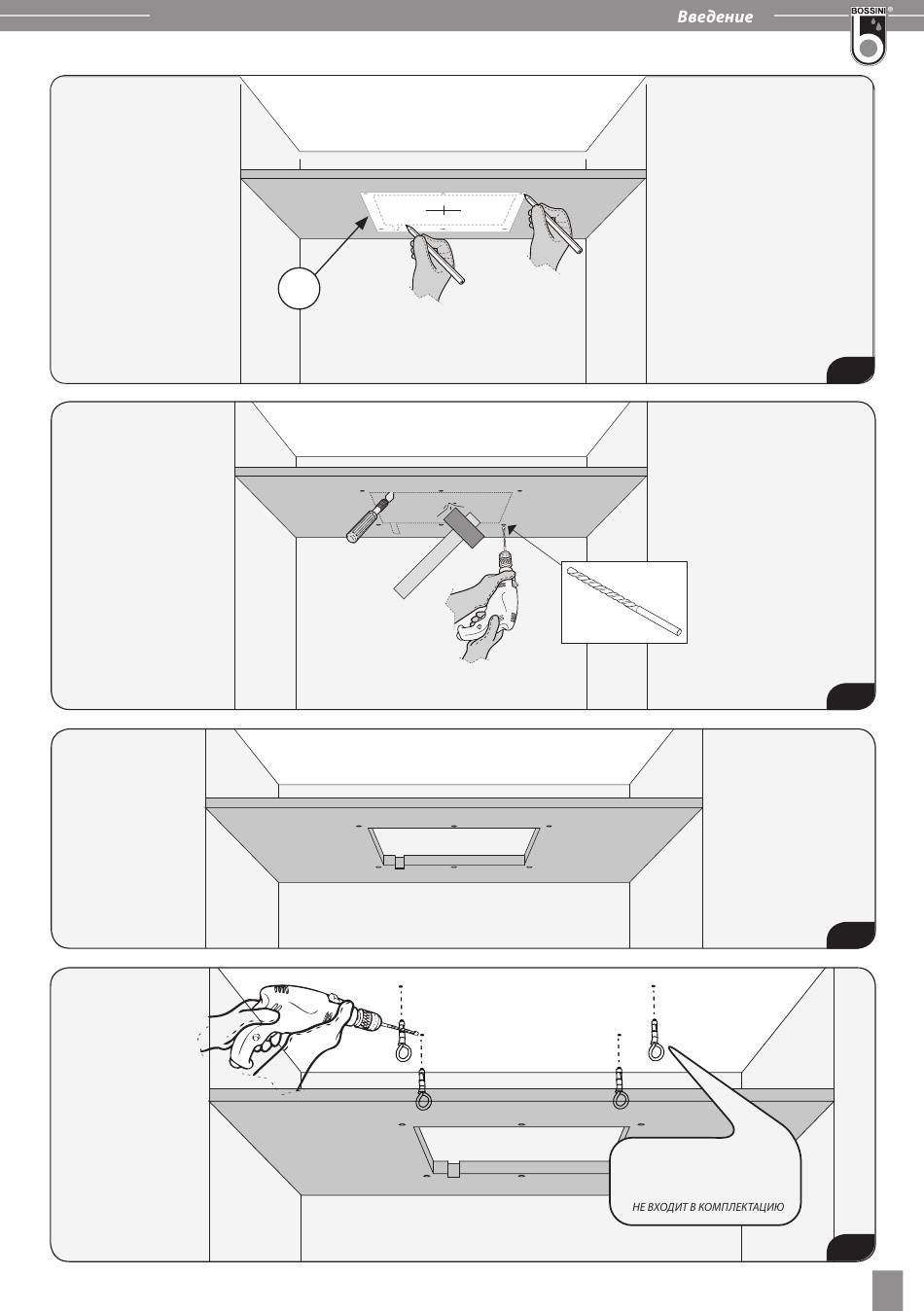 Введение

BOSSINI®

НЕ ВХОДИТ В КОМПЛЕКТАЦИЮ