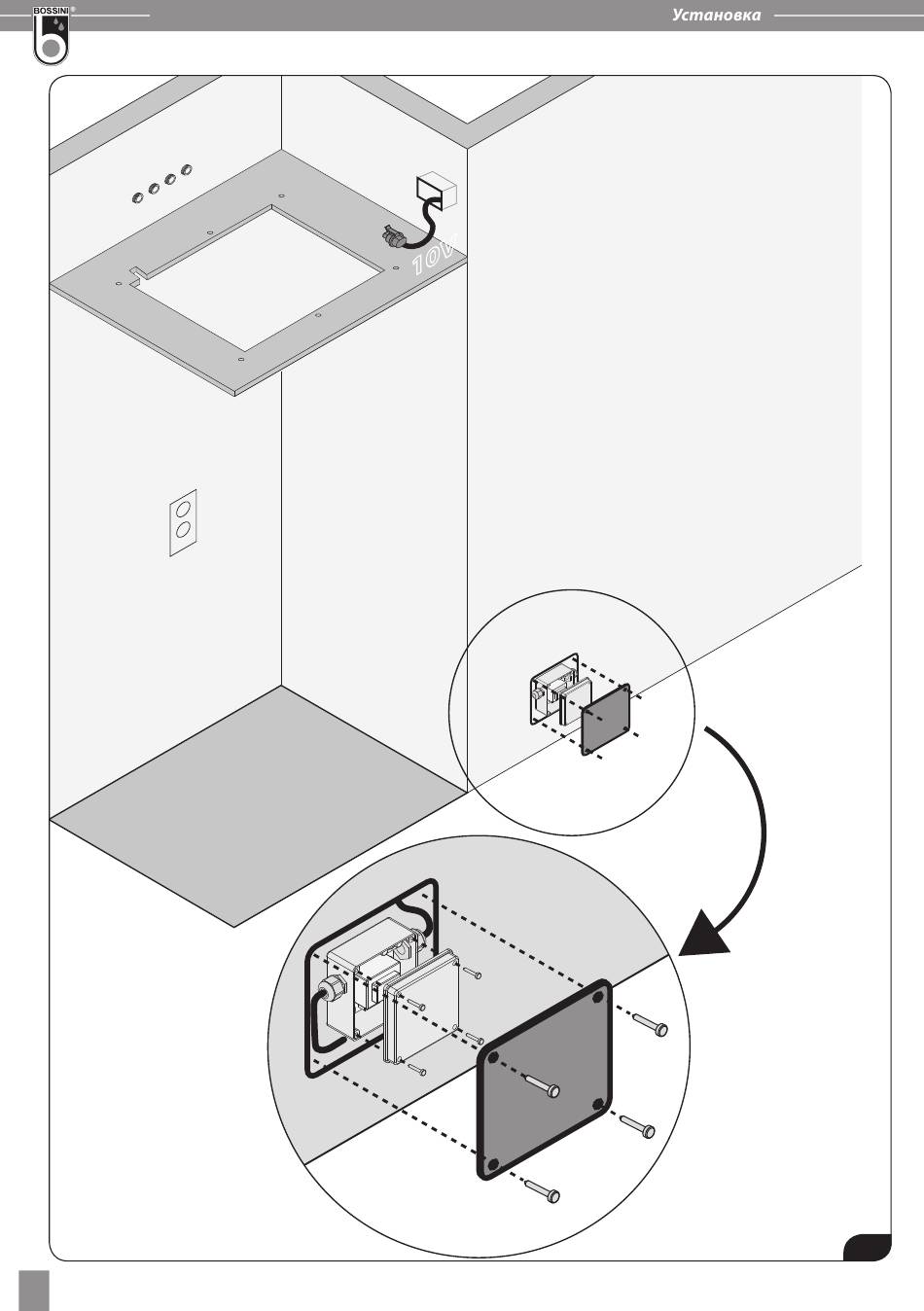 BOSSINI®

Установка

10V