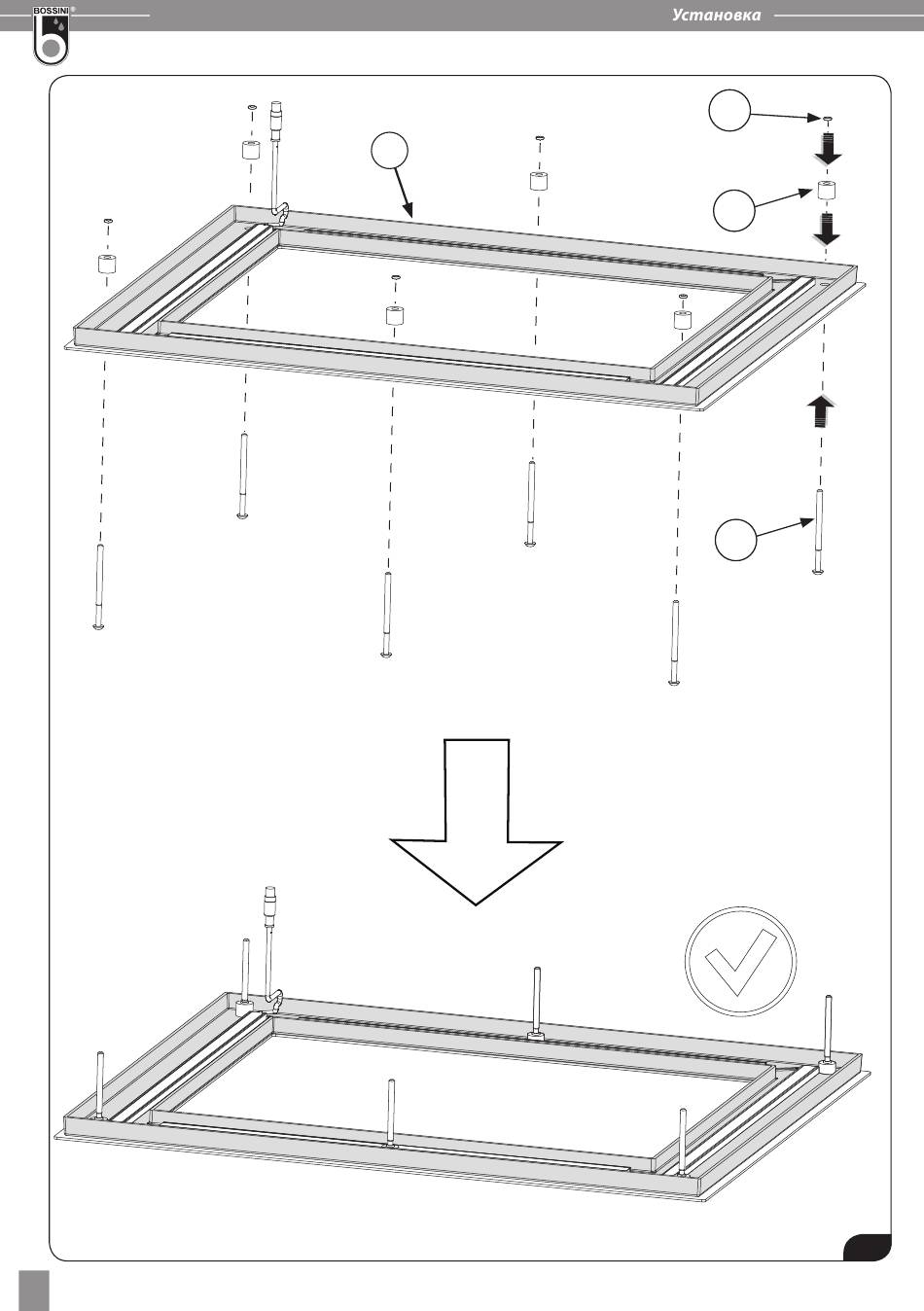 BOSSINI®

Установка