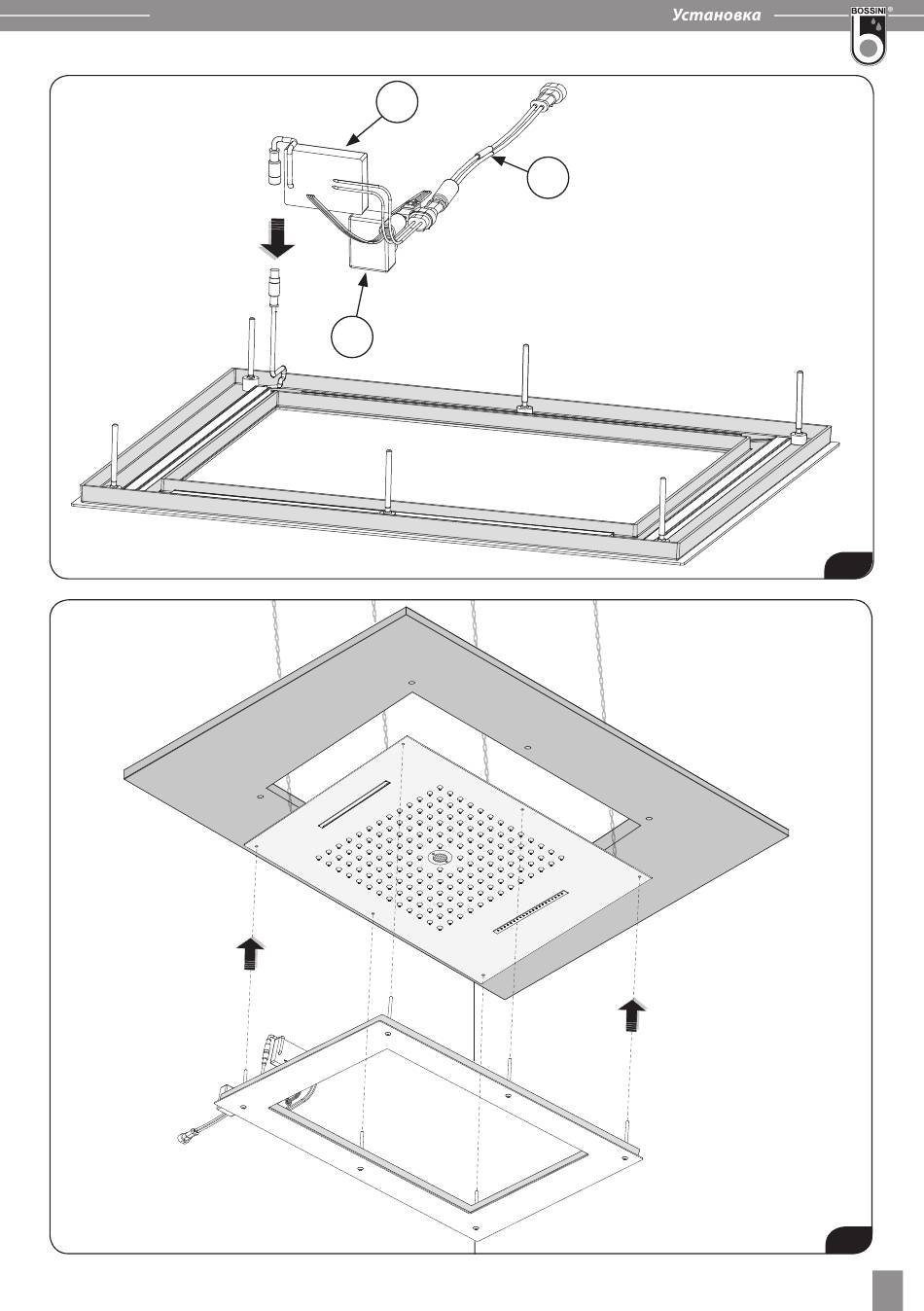 Установка

BOSSINI®