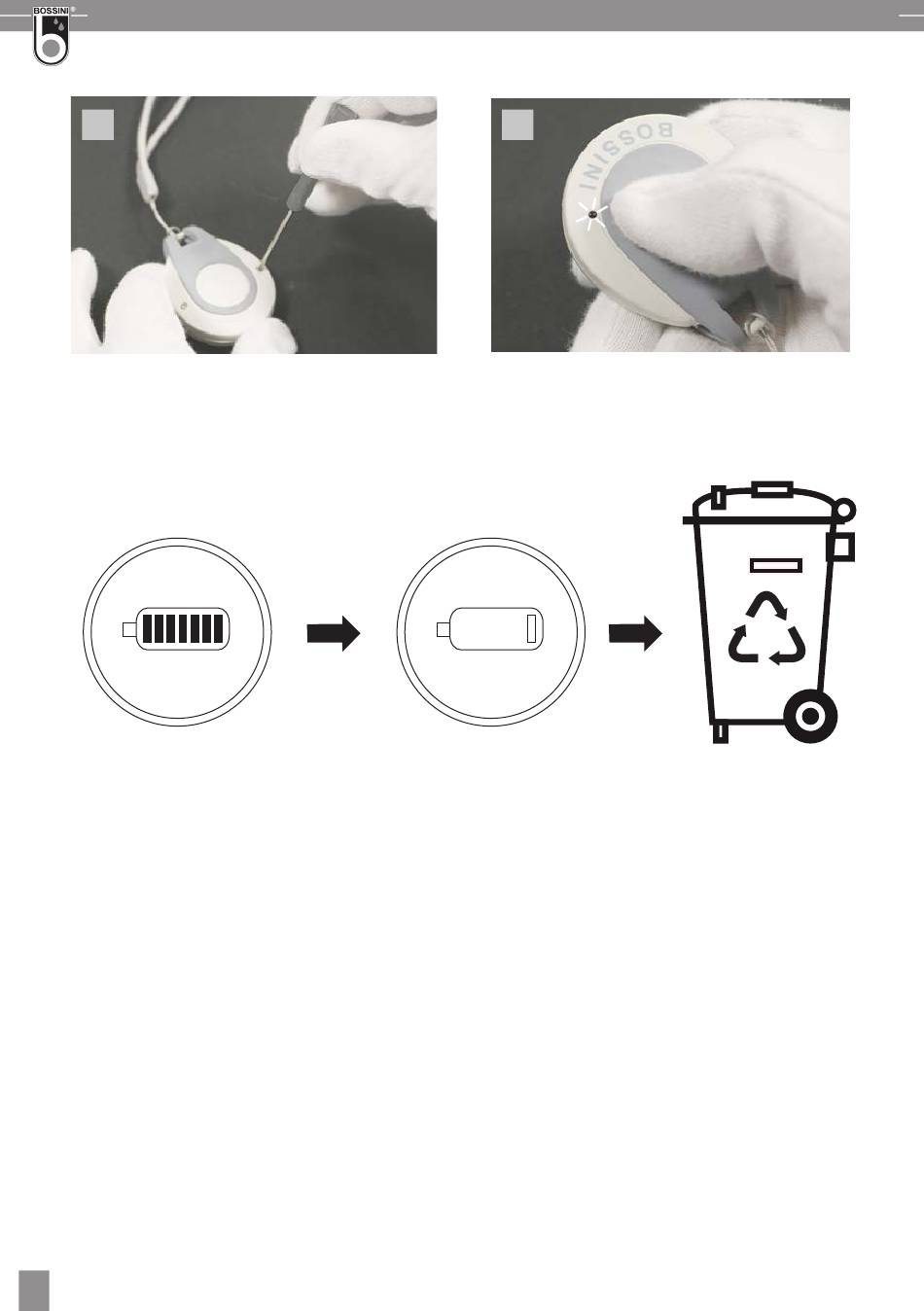 BOSSINI®

BOSSINI