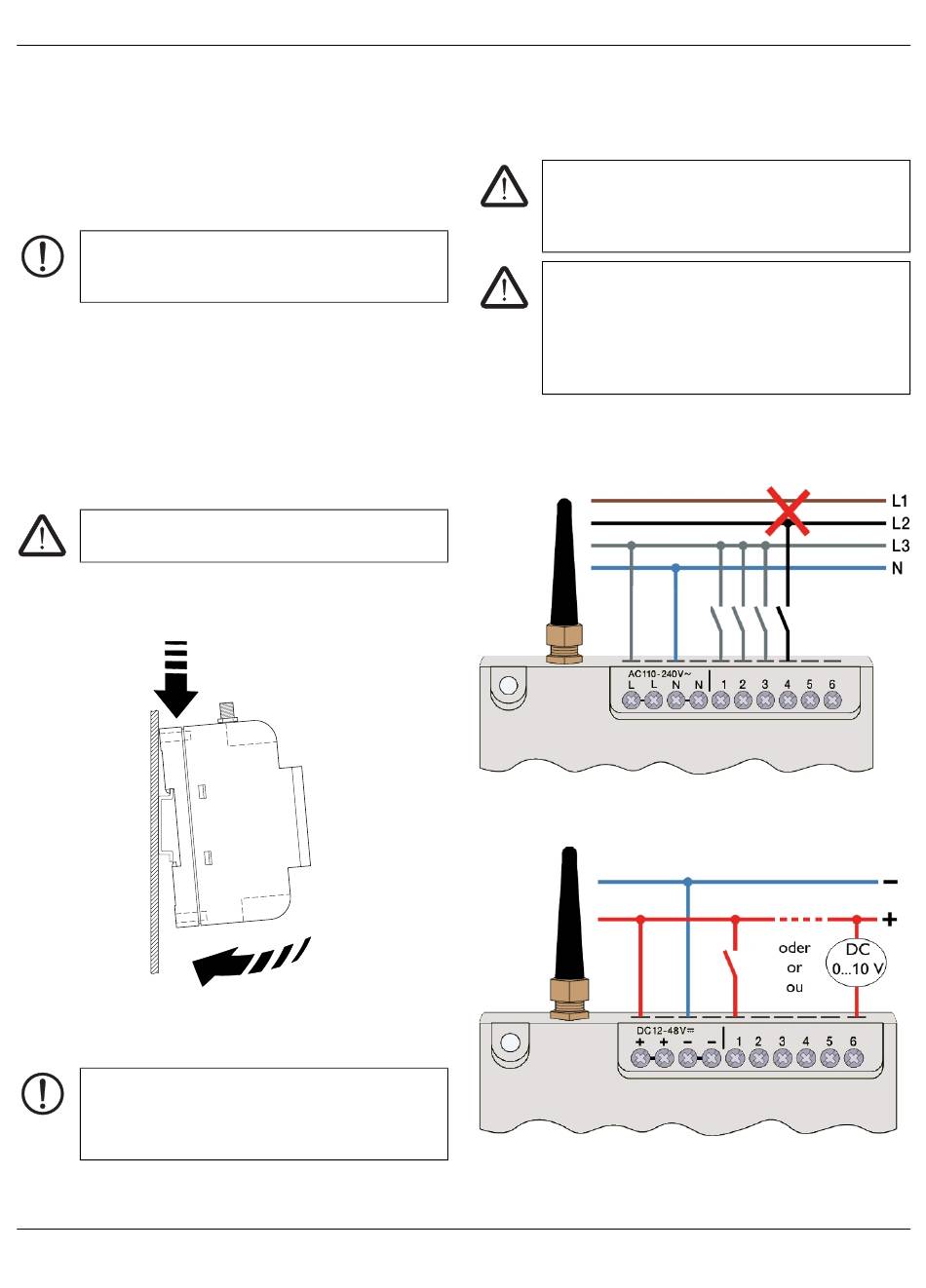 L1
L2
L3
N

AC110-240V~
L L N N 1 2 3 4 5 6

−
+
oder
or
ou
DC
0...10 V

DC12-48V⎓
+ + − − 1 2 3 4 5 6